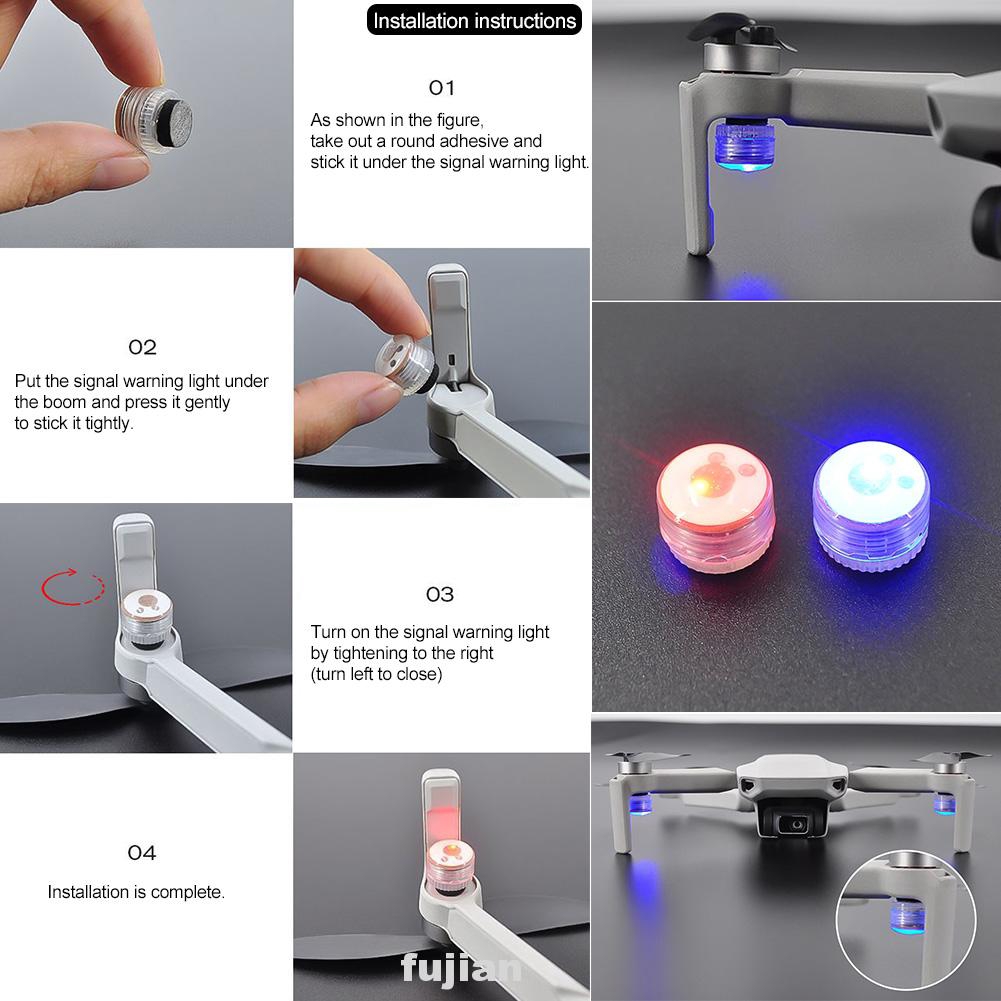 Installation instructions

01
As shown in the figure, take out a round adhesive and stick it under the signal warning light.

02
Put the signal warning light under the boom and press it gently to stick it tightly.

03
Turn on the signal warning light by tightening to the right (turn left to close)

04
Installation is complete.

fujian