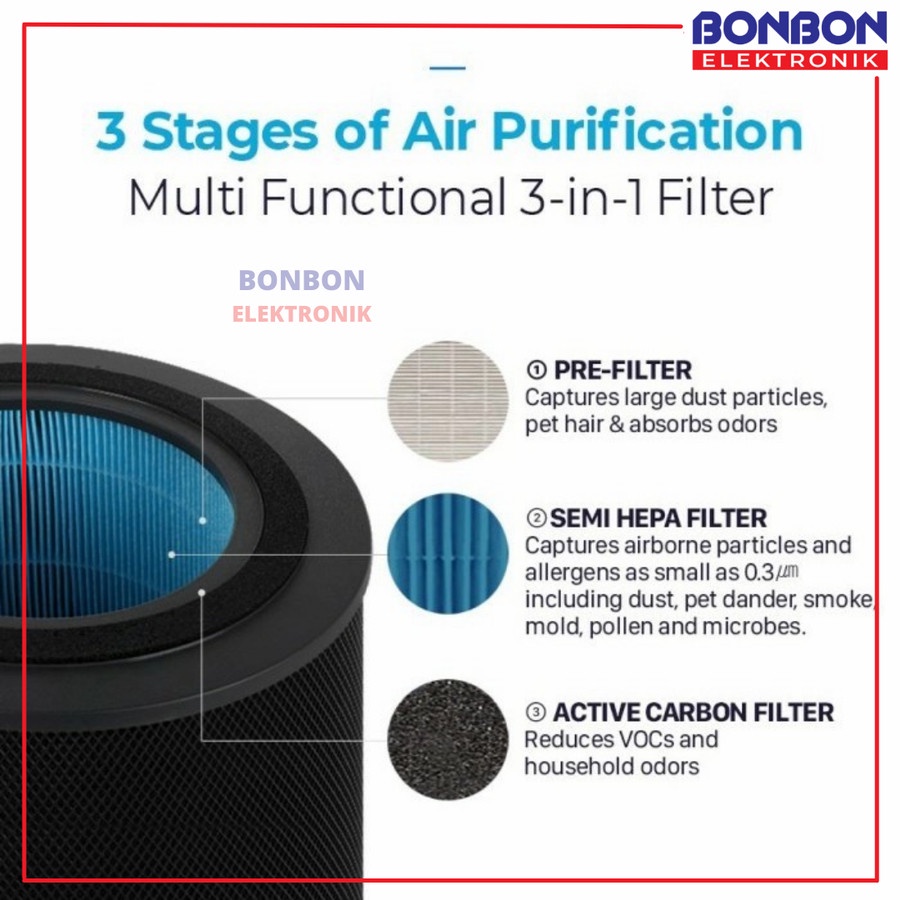 BONBON
ELEKTRONIK

3 Stages of Air Purification
Multi Functional 3-in-1 Filter

BONBON
ELEKTRONIK

① PRE-FILTER
Captures large dust particles, pet hair & absorbs odors

② SEMI HEPA FILTER
Captures airborne particles and allergens as small as 0.3㎛ including dust, pet dander, smoke, mold, pollen and microbes.

③ ACTIVE CARBON FILTER
Reduces VOCs and household odors