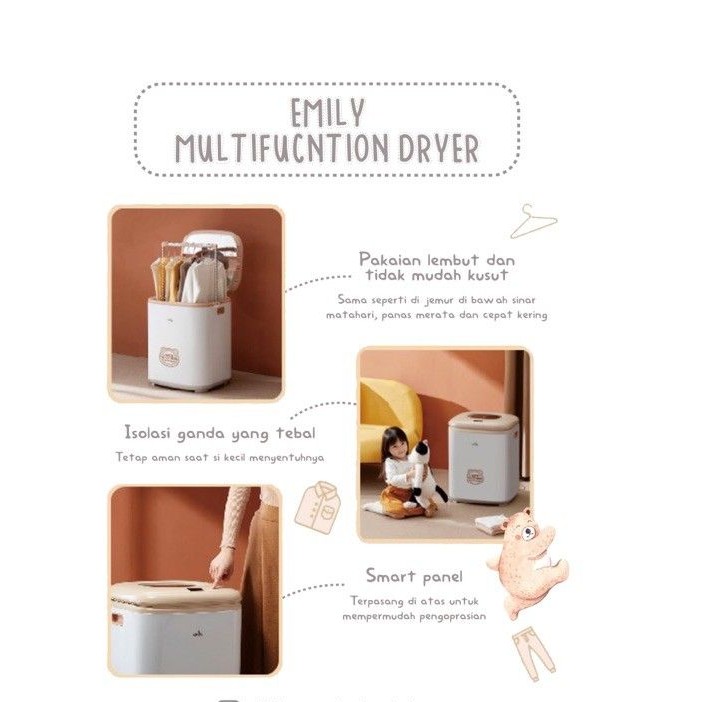 EMILY
MULTIFUCNTION DRYER

Pakaian lembut dan tidak mudah kusut

Sama seperti di jemur di bawah sinar matahari, panas merata dan cepat kering

Isolasi ganda yang tebal

Tetap aman saat si kecil menyentuhnya

Smart panel

Terpasang di atas untuk mempermudah pengoprasian