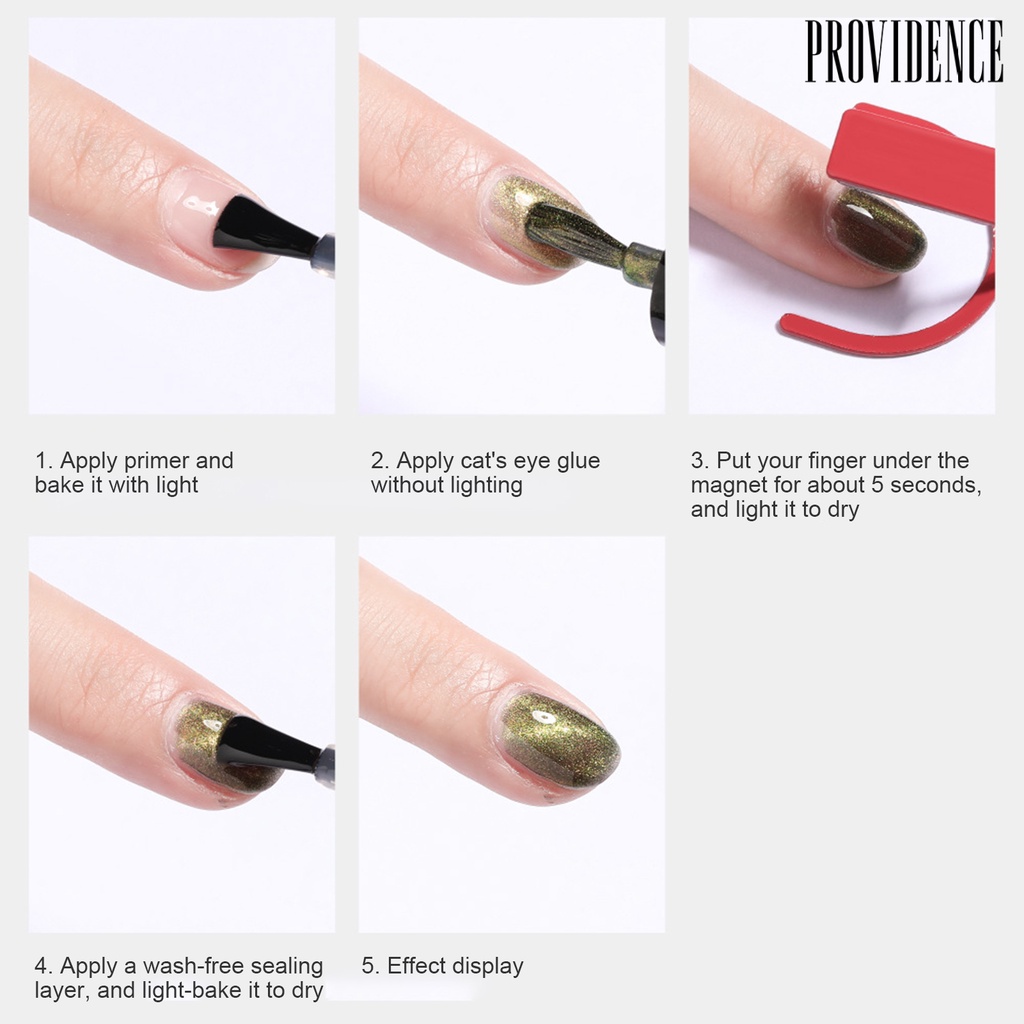 PROVIDENCE

1. Apply primer and bake it with light

2. Apply cat's eye glue without lighting

3. Put your finger under the magnet for about 5 seconds, and light it to dry

4. Apply a wash-free sealing layer, and light-bake it to dry

5. Effect display