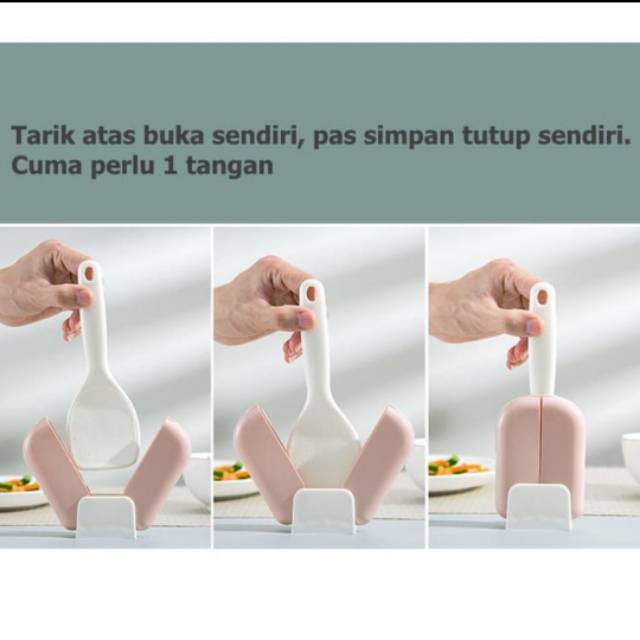 Tarik atas buka sendiri, pas simpan tutup sendiri. Cuma perlu 1 tangan