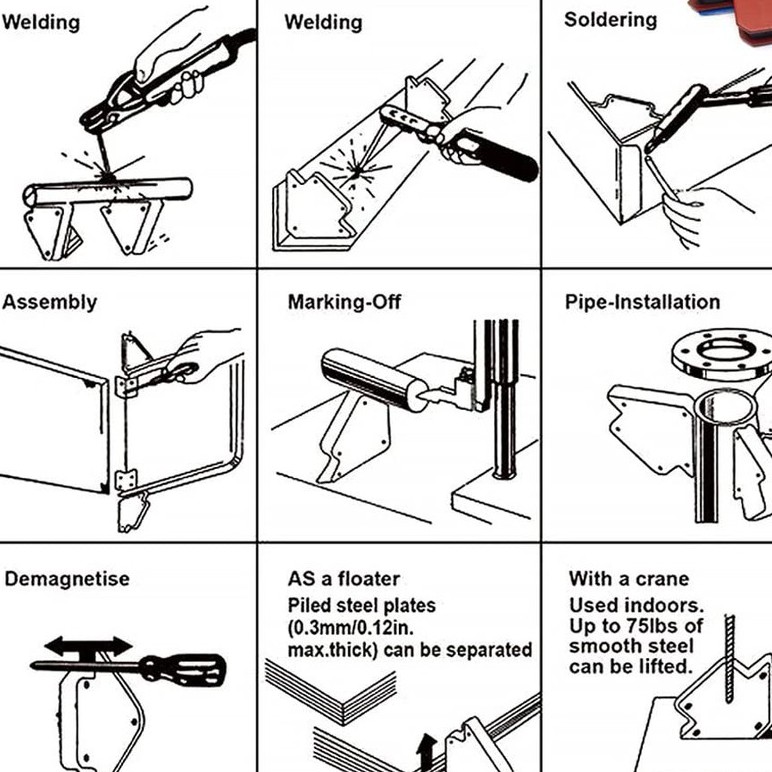 Welding

Welding

Soldering

Assembly

Marking-Off

Pipe-Installation

Demagnetise

AS a floater

Piled steel plates (0.3mm/0.12in. max.thick) can be separated

With a crane

Used indoors. Up to 75lbs of smooth steel can be lifted.