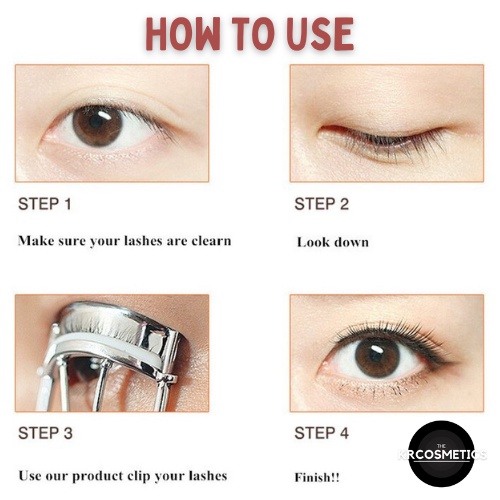 HOW TO USE

STEP 1

Make sure your lashes are clearn

STEP 2

Look down

STEP 3

Use our product clip your lashes

STEP 4

Finish!!

THE KRCOSMETICS