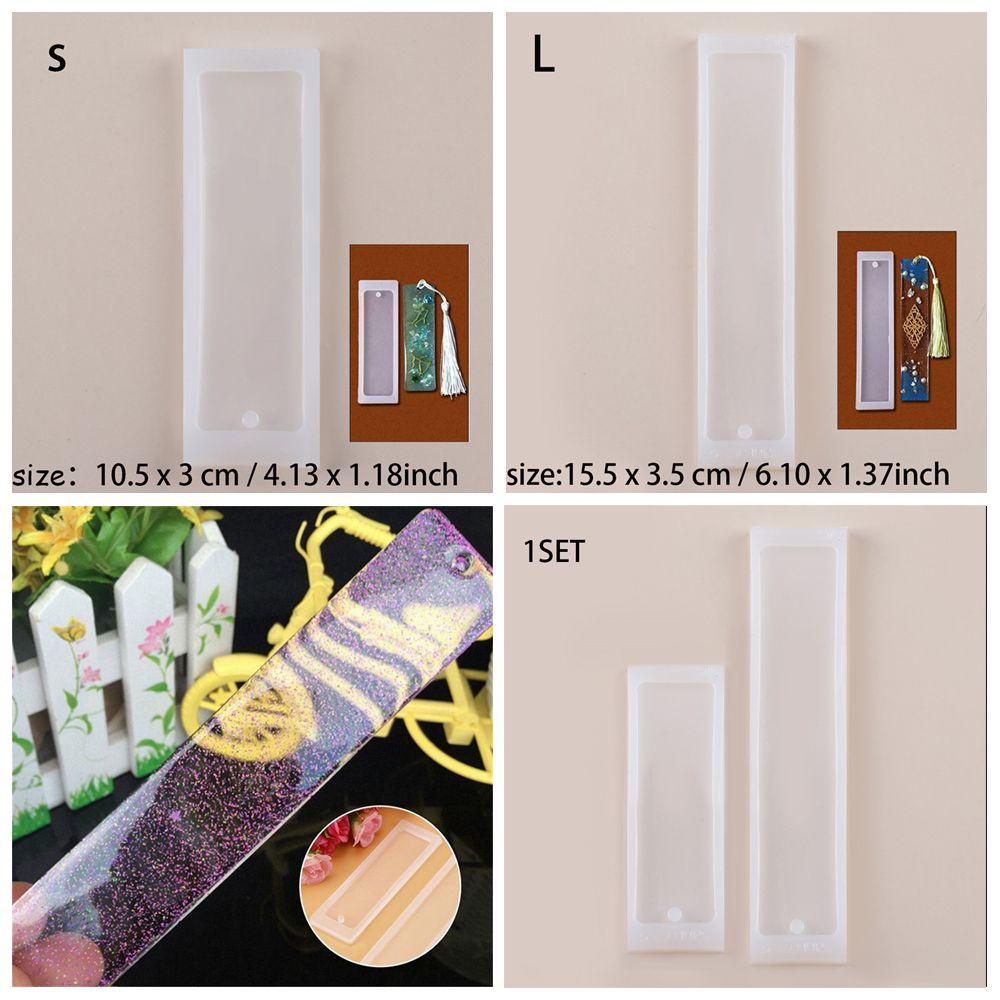 S

size： 10.5 x 3 cm / 4.13 x 1.18inch

L

size:15.5 x 3.5 cm / 6.10 x 1.37inch

1SET