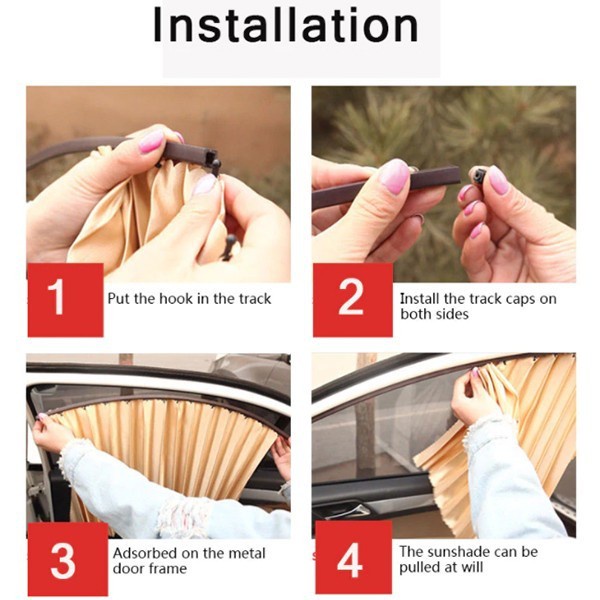 Installation

1
Put the hook in the track

2
Install the track caps on both sides

3
Adsorbed on the metal door frame

4
The sunshade can be pulled at will