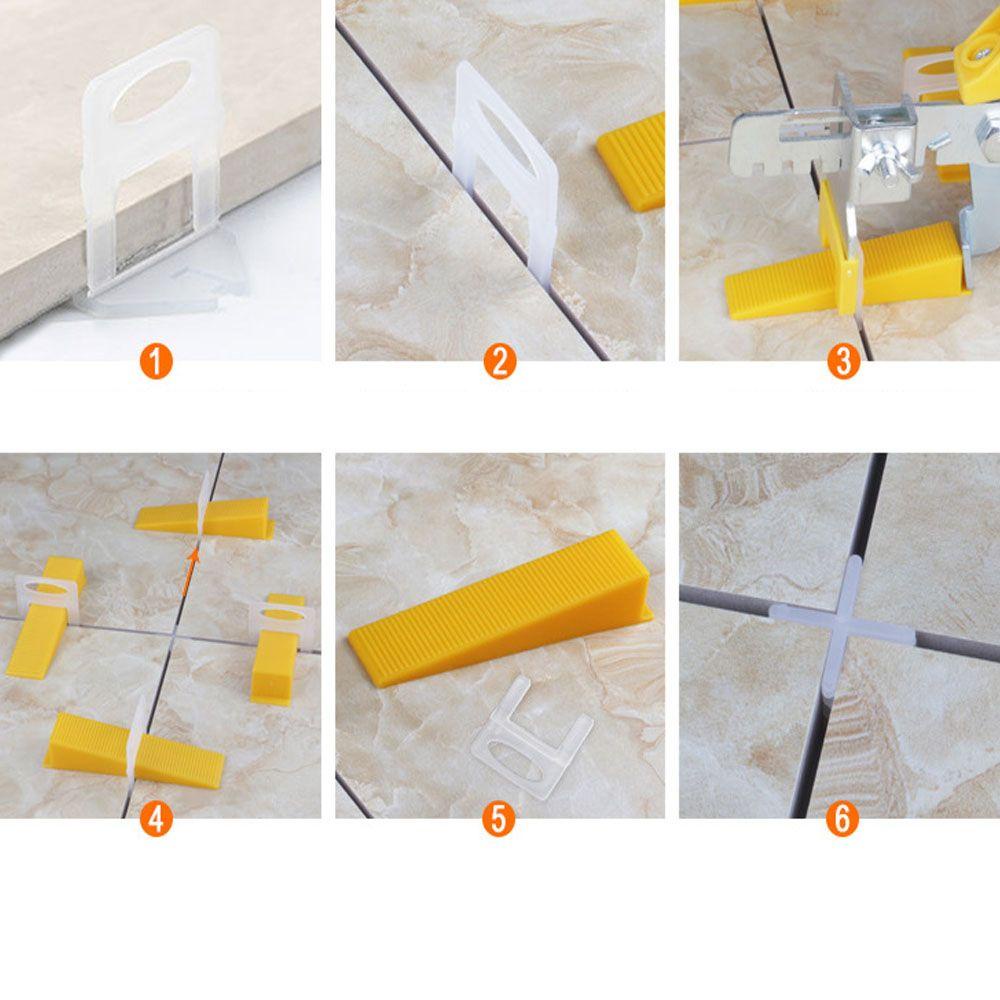 1
2
3
4
5
6