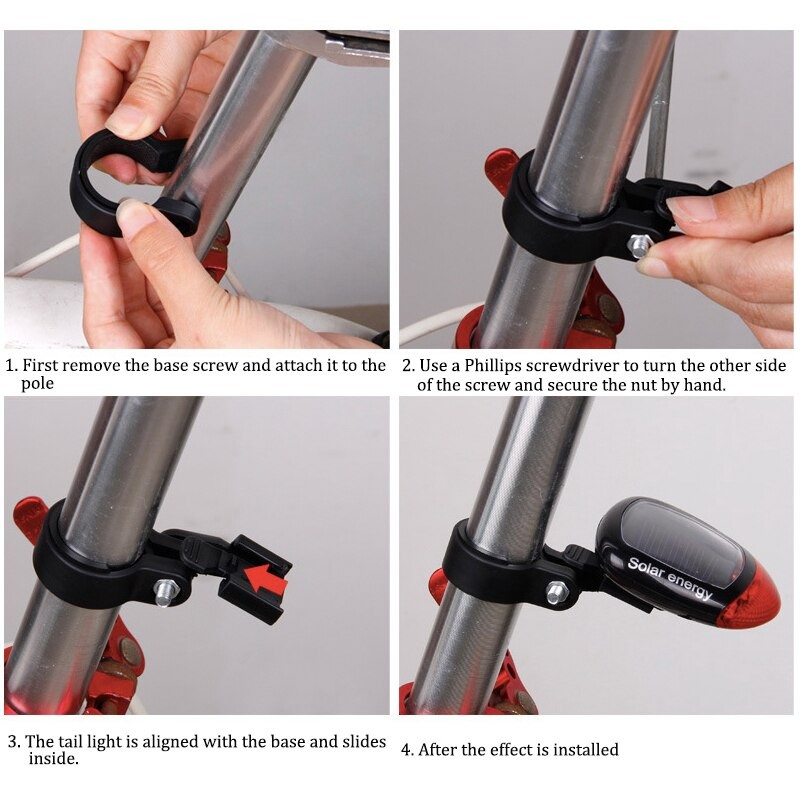 1. First remove the base screw and attach it to the pole

2. Use a Phillips screwdriver to turn the other side of the screw and secure the nut by hand.

Solar energy

3. The tail light is aligned with the base and slides inside.

4. After the effect is installed