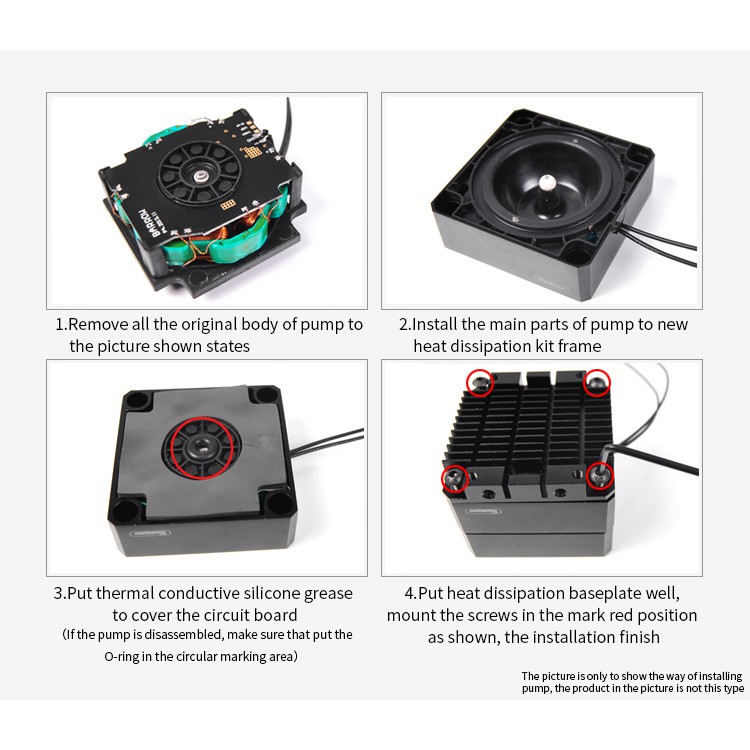 BARROW

1.Remove all the original body of pump to the picture shown states

2.Install the main parts of pump to new heat dissipation kit frame

3.Put thermal conductive silicone grease to cover the circuit board
(If the pump is disassembled, make sure that put the O-ring in the circular marking area)

4.Put heat dissipation baseplate well, mount the screws in the mark red position as shown, the installation finish

The picture is only to show the way of installing pump, the product in the picture is not this type