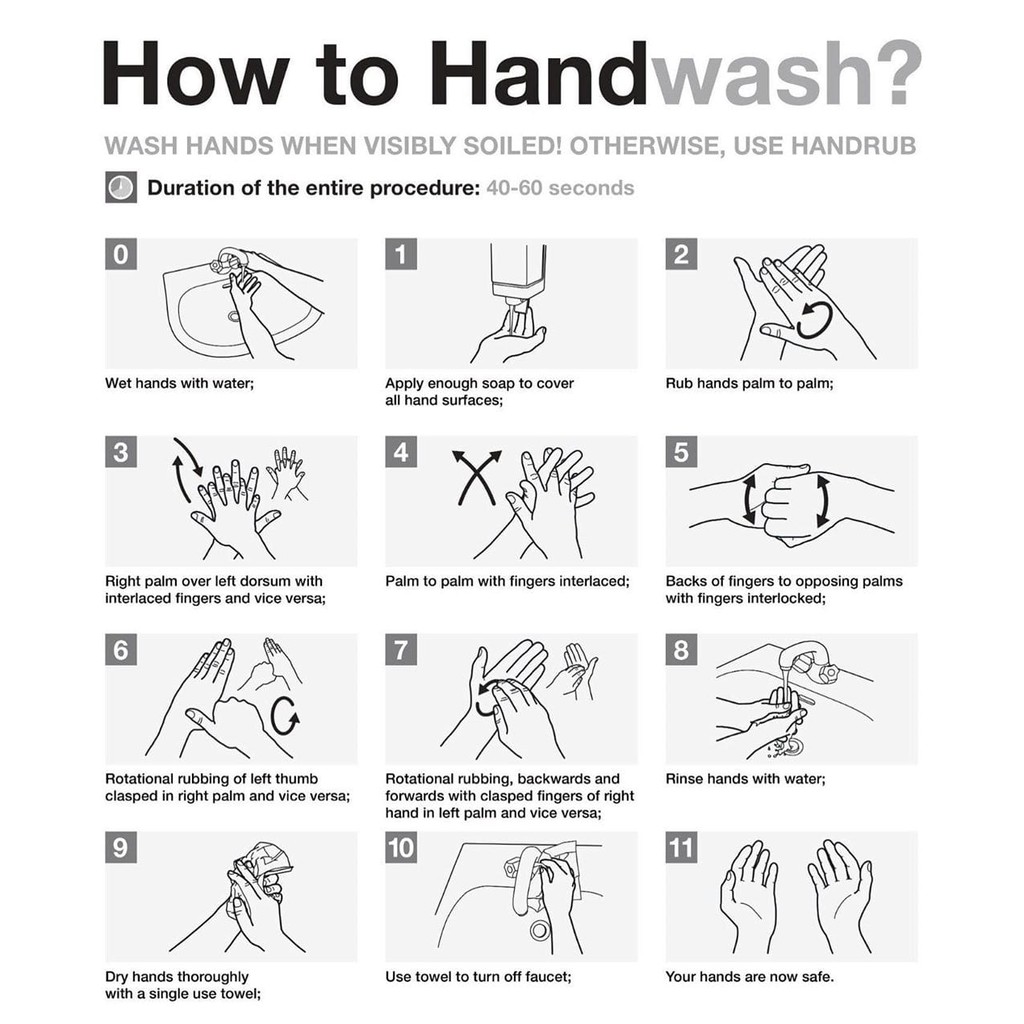 How to Handwash?

WASH HANDS WHEN VISIBLY SOILED! OTHERWISE, USE HANDRUB

Duration of the entire procedure: 40-60 seconds

0

Wet hands with water;

1

Apply enough soap to cover all hand surfaces;

2

Rub hands palm to palm;

3

Right palm over left dorsum with interlaced fingers and vice versa;

4

Palm to palm with fingers interlaced;

5

Backs of fingers to opposing palms with fingers interlocked;

6

Rotational rubbing of left thumb clasped in right palm and vice versa;

7

Rotational rubbing, backwards and forwards with clasped fingers of right hand in left palm and vice versa;

8

Rinse hands with water;

9

Dry hands thoroughly with a single use towel;

10

Use towel to turn off faucet;

11

Your hands are now safe.