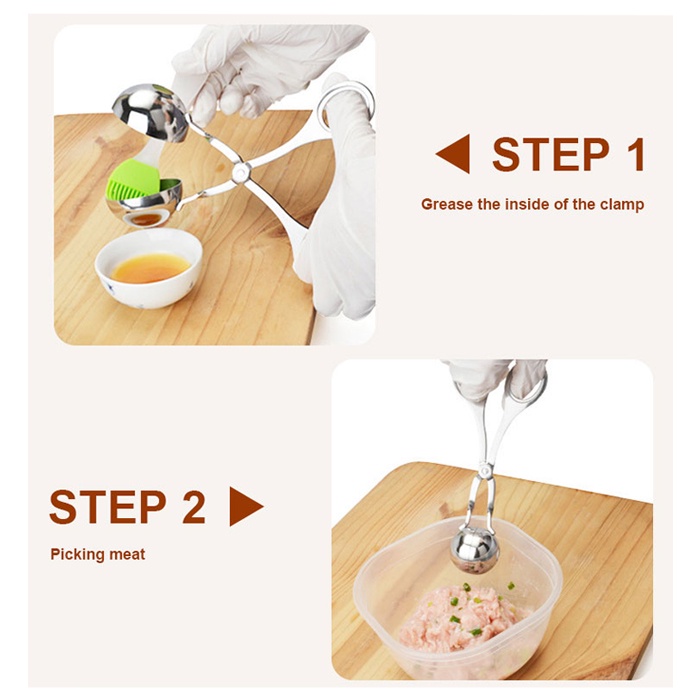 STEP 1

Grease the inside of the clamp

STEP 2

Picking meat