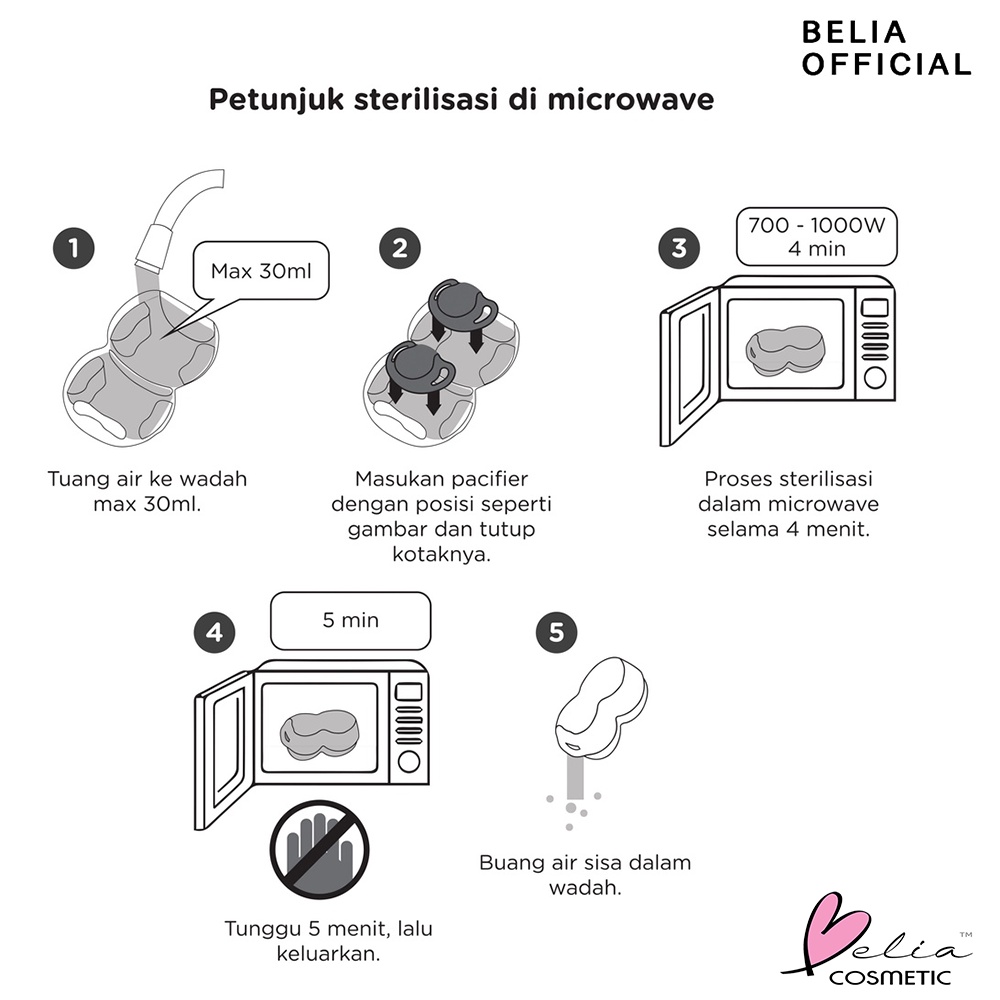 BELIA OFFICIAL

Petunjuk sterilisasi di microwave

1

Max 30ml

Tuang air ke wadah max 30ml.

2

Masukan pacifier dengan posisi seperti gambar dan tutup kotaknya.

3

700 - 1000W 4 min

Proses sterilisasi dalam microwave selama 4 menit.

4

5 min

Tunggu 5 menit, lalu keluarkan.

5

Buang air sisa dalam wadah.

Belia™ COSMETIC