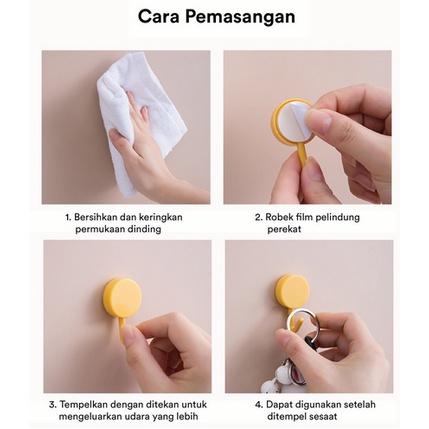 Cara Pemasangan

1. Bersihkan dan keringkan permukaan dinding

2. Robek film pelindung perekat

3. Tempelkan dengan ditekan untuk mengeluarkan udara yang lebih

4. Dapat digunakan setelah ditempel sesaat