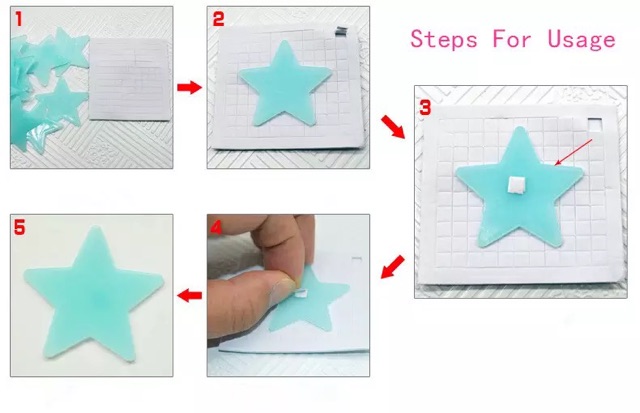 1

2

Steps For Usage

3

5

4