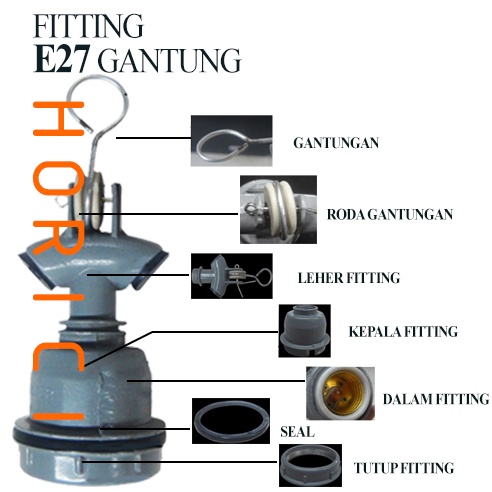 FITTING
E27 GANTUNG

HORICI

GANTUNGAN

RODA GANTUNGAN

LEHER FITTING

KEPALA FITTING

DALAM FITTING

SEAL

TUTUP FITTING