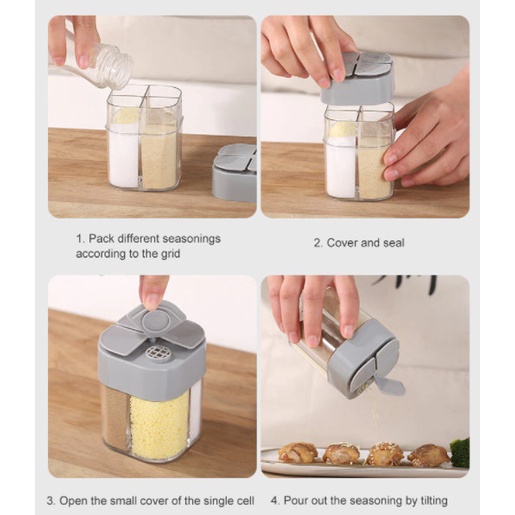 1. Pack different seasonings according to the grid

2. Cover and seal

3. Open the small cover of the single cell

4. Pour out the seasoning by tilting