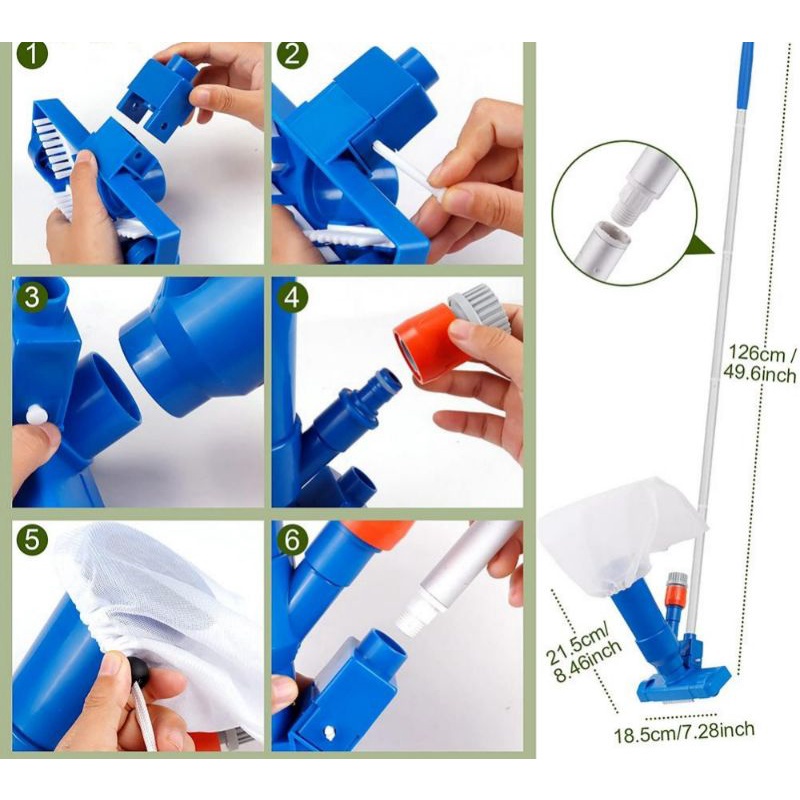 1
2
3
4
5
6
126cm / 49.6inch
21.5cm/ 8.46inch
18.5cm/7.28inch