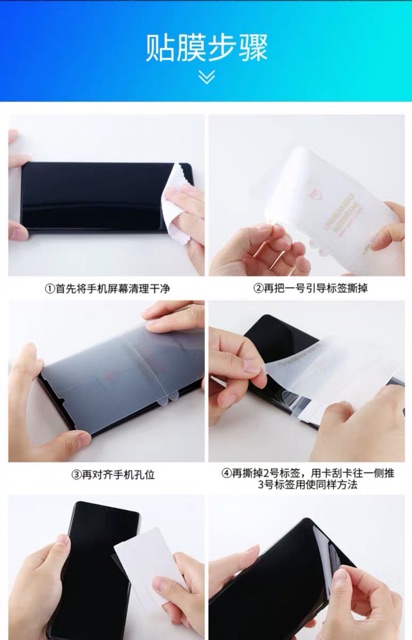 贴膜步骤

①首先将手机屏幕清理干净

②再把一号引导标签撕掉

③再对齐手机孔位

④再撕掉2号标签，用卡刮卡往一侧推 3号标签用使同样方法