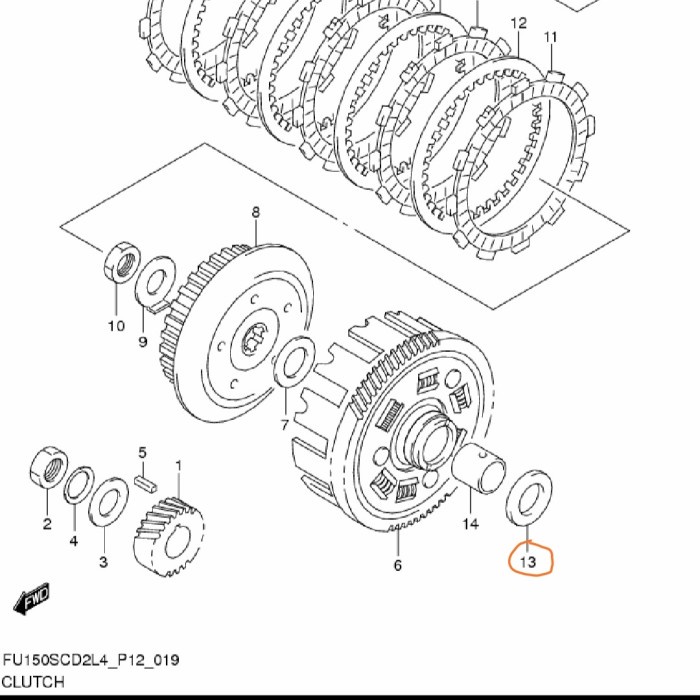 12
11
8
10
9
7
5
1
2
4
3
14
6
13
FWD
FU150SCD2L4_P12_019
CLUTCH