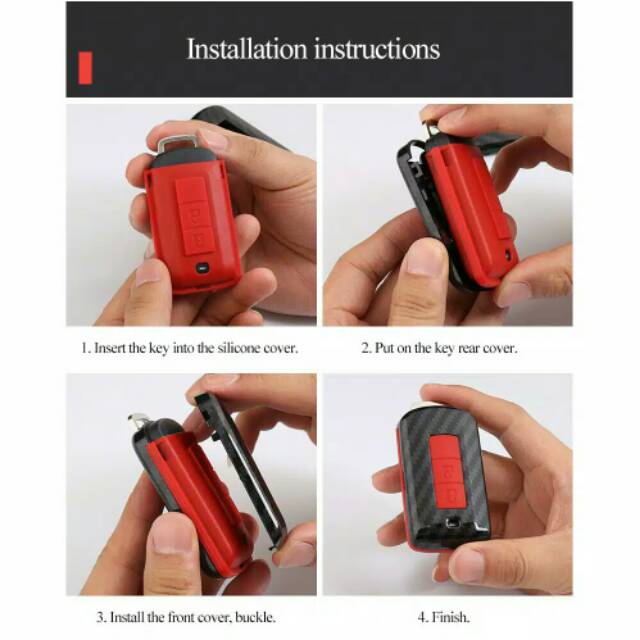 Installation instructions

1. Insert the key into the silicone cover.

2. Put on the key rear cover.

3. Install the front cover, buckle.

4. Finish.