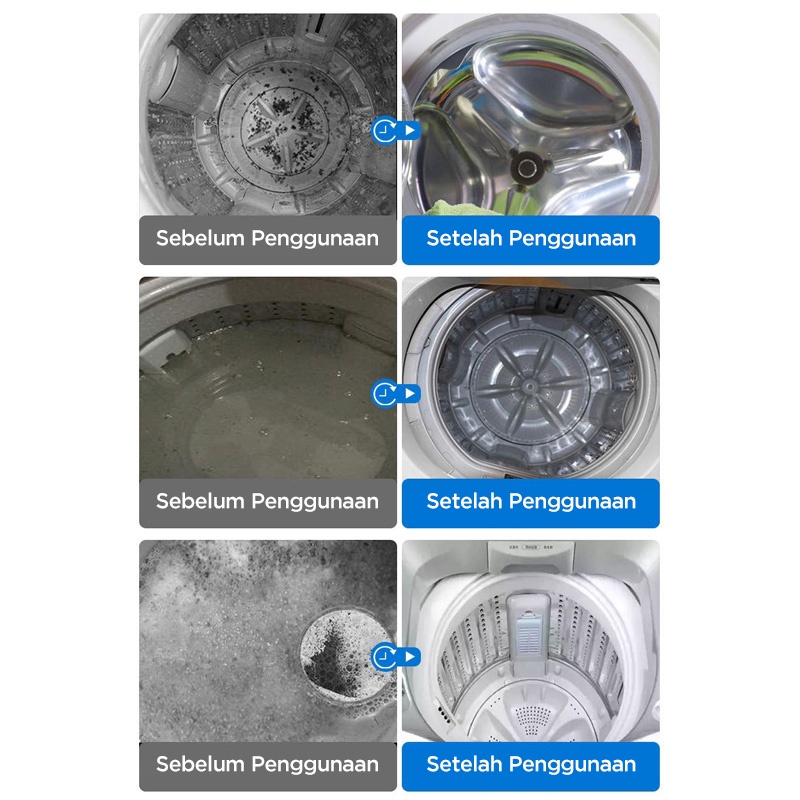 Sebelum Penggunaan
Setelah Penggunaan

Sebelum Penggunaan
Setelah Penggunaan

Sebelum Penggunaan
Setelah Penggunaan