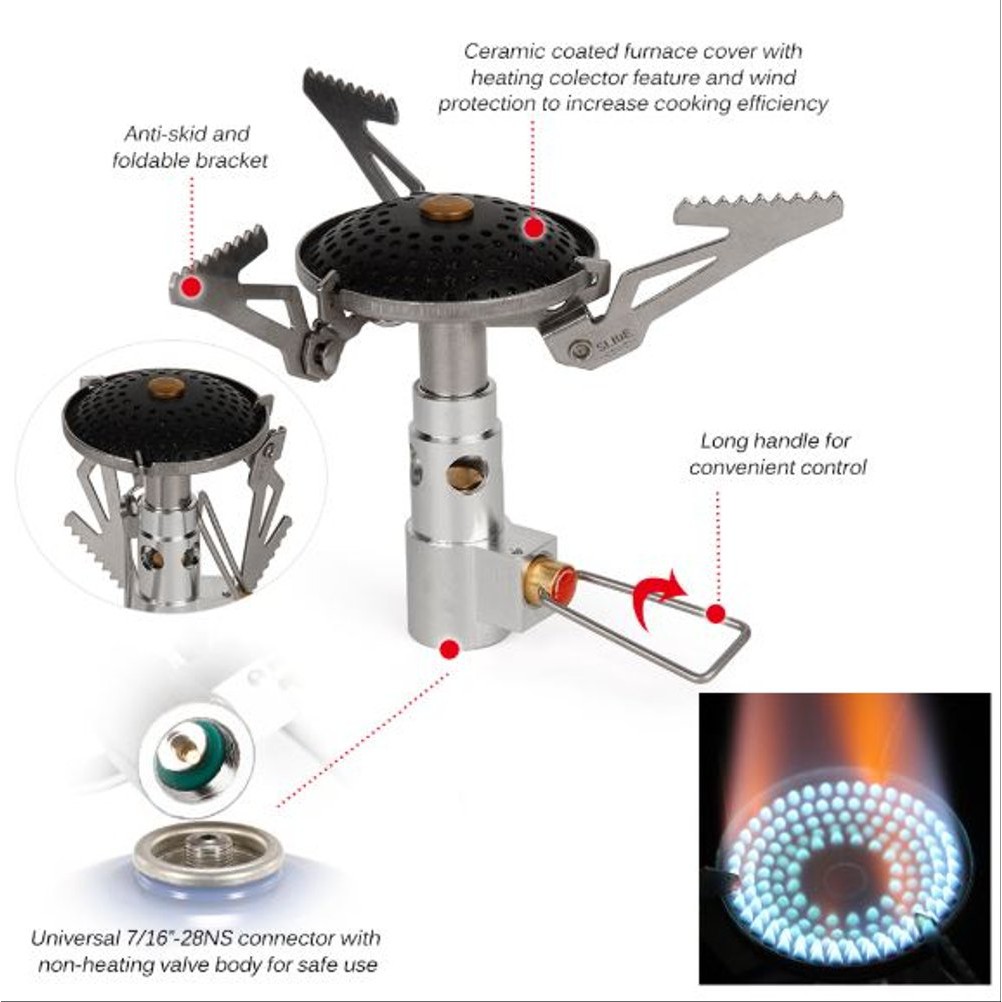 Ceramic coated furnace cover with heating colector feature and wind protection to increase cooking efficiency

Anti-skid and foldable bracket

SLIDE

Long handle for convenient control

Universal 7/16"-28NS connector with non-heating valve body for safe use