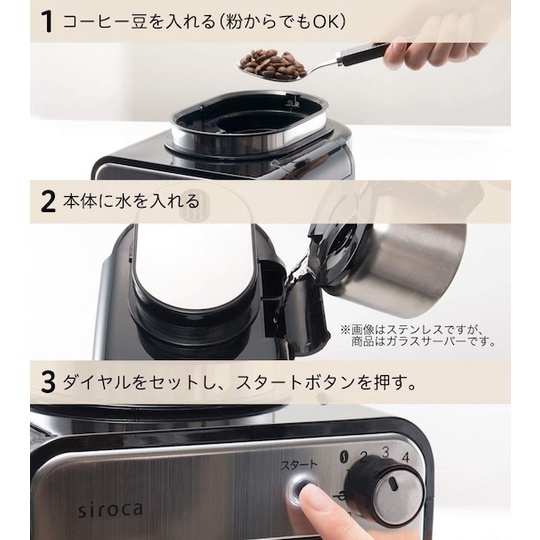 1 コーヒー豆を入れる(粉からでもOK)

2 本体に水を入れる

※画像はステンレスですが、商品はガラスサーバーです。

3 ダイヤルをセットし、スタートボタンを押す。

スタート

2 3 4

siroca