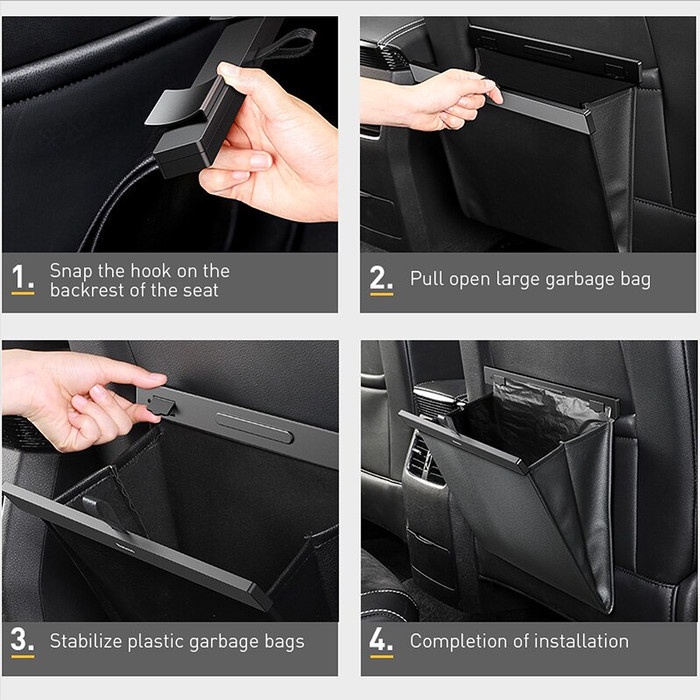 1. Snap the hook on the backrest of the seat

2. Pull open large garbage bag

3. Stabilize plastic garbage bags

4. Completion of installation