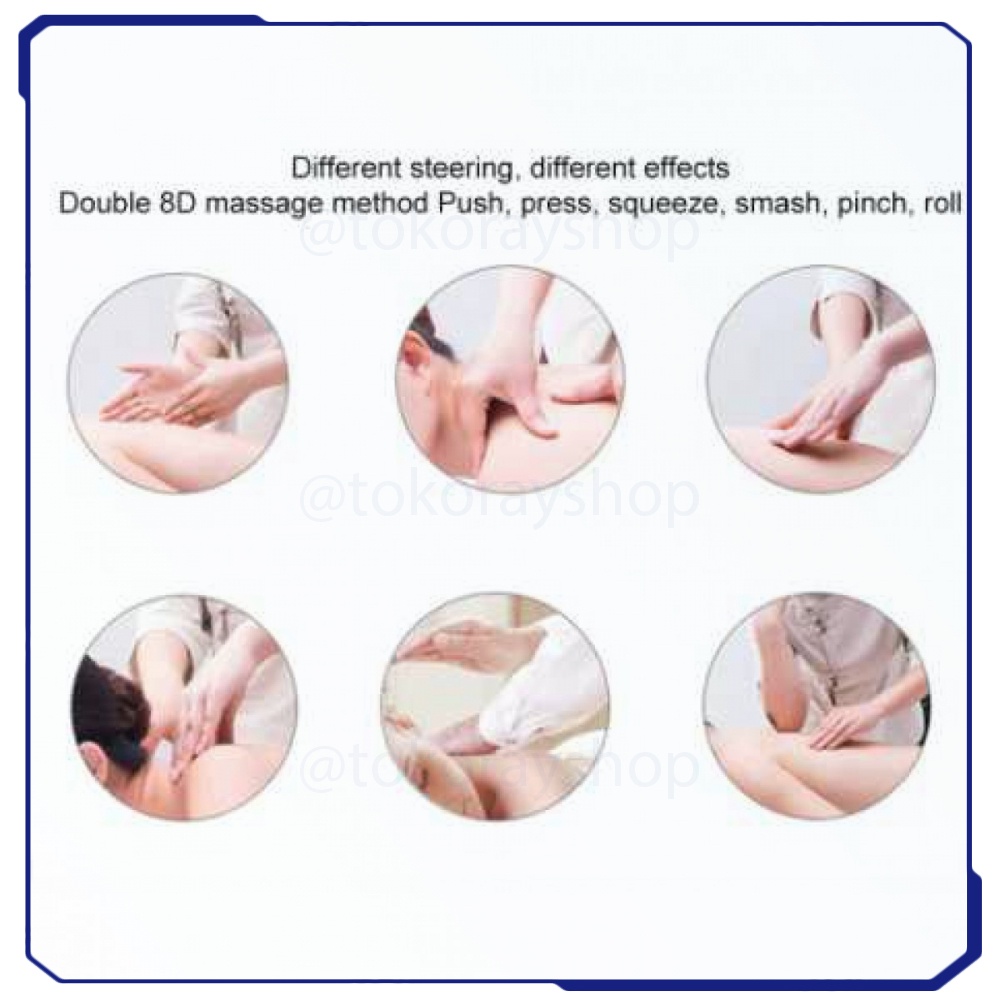 Different steering, different effects
Double 8D massage method Push, press, squeeze, smash, pinch, roll

@tokorayshop

@tokorayshop

@tokorayshop