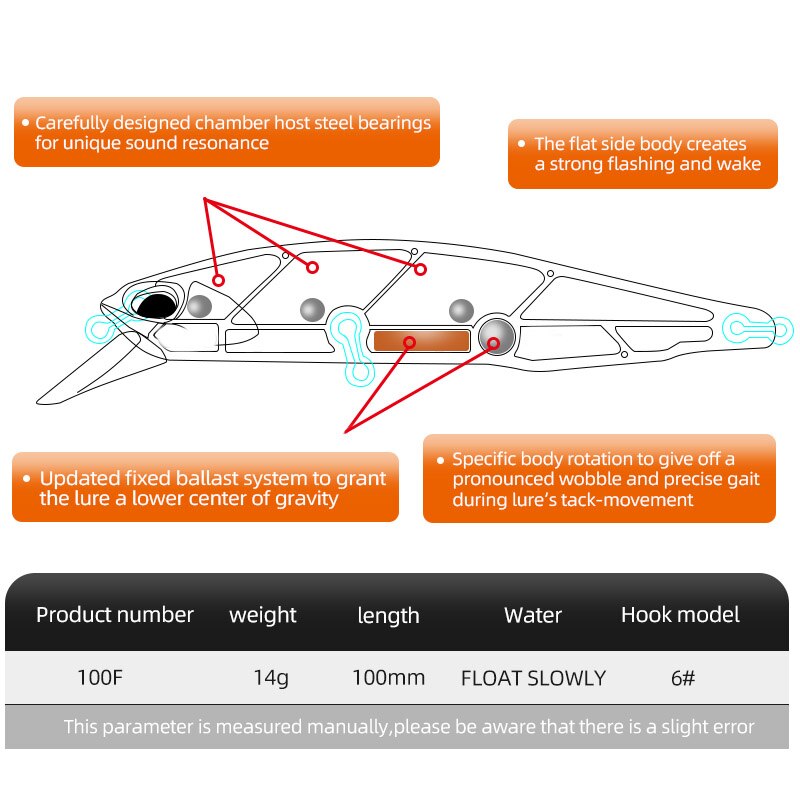 • Carefully designed chamber host steel bearings for unique sound resonance

• The flat side body creates a strong flashing and wake

• Updated fixed ballast system to grant the lure a lower center of gravity

• Specific body rotation to give off a pronounced wobble and precise gait during lure's tack-movement

| Product number | weight | length | Water | Hook model |
|---|---|---|---|---|
| 100F | 14g | 100mm | FLOAT SLOWLY | 6# |

This parameter is measured manually,please be aware that there is a slight error