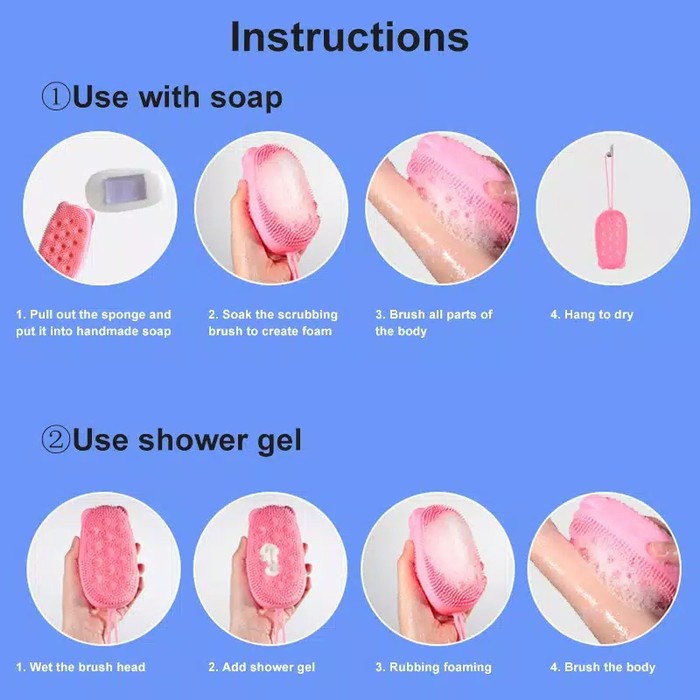 Instructions

①Use with soap

1. Pull out the sponge and put it into handmade soap

2. Soak the scrubbing brush to create foam

3. Brush all parts of the body

4. Hang to dry

②Use shower gel

1. Wet the brush head

2. Add shower gel

3. Rubbing foaming

4. Brush the body