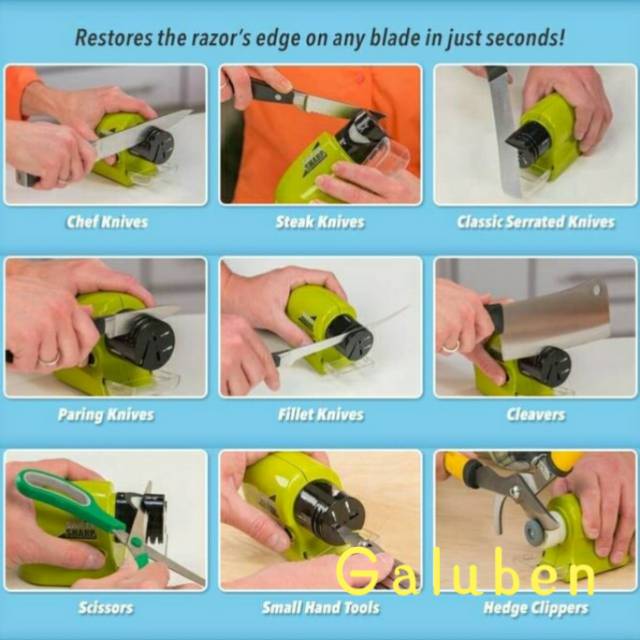 Restores the razor's edge on any blade in just seconds!

Chef Knives

Steak Knives

Classic Serrated Knives

Paring Knives

Fillet Knives

Cleavers

Scissors

Small Hand Tools

Hedge Clippers

Galuben