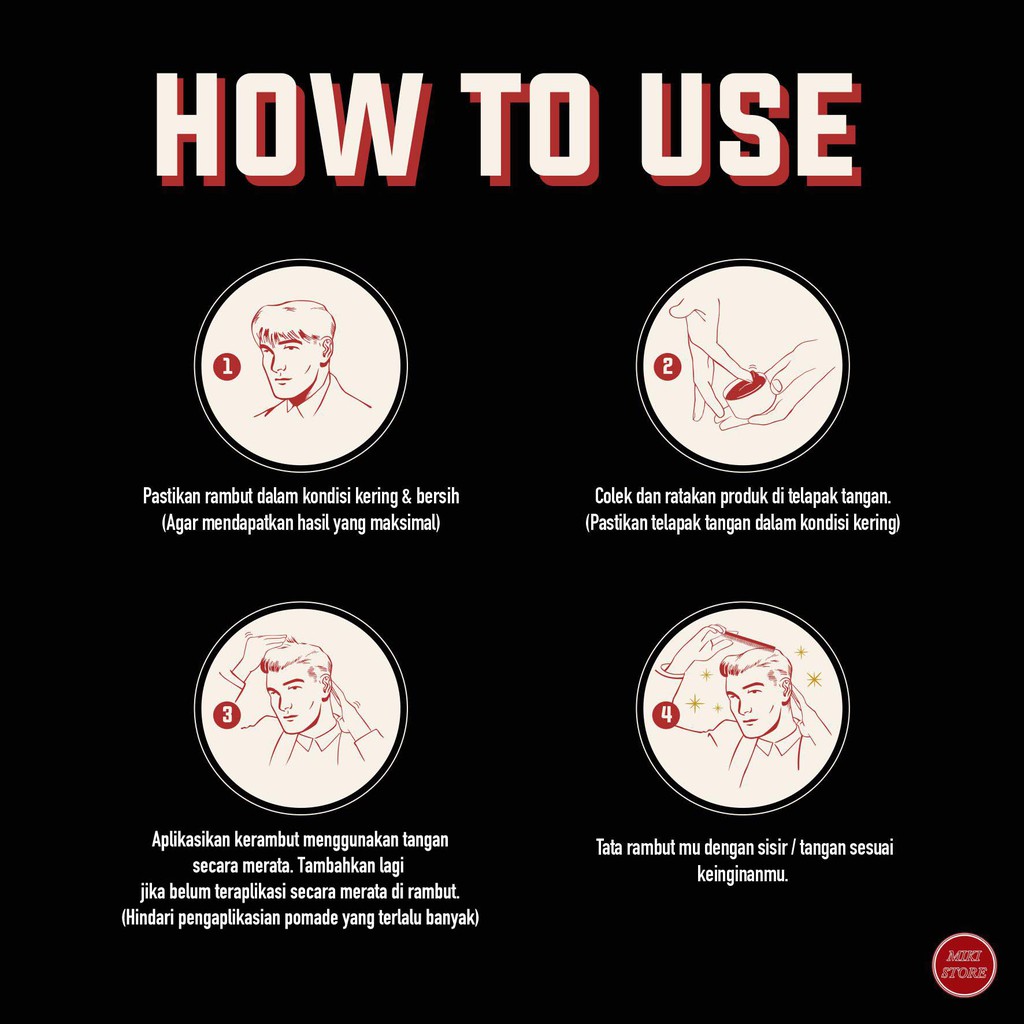 HOW TO USE

1

Pastikan rambut dalam kondisi kering & bersih
(Agar mendapatkan hasil yang maksimal)

2

Colek dan ratakan produk di telapak tangan.
(Pastikan telapak tangan dalam kondisi kering)

3

Aplikasikan kerambut menggunakan tangan secara merata. Tambahkan lagi jika belum teraplikasi secara merata di rambut.
(Hindari pengaplikasian pomade yang terlalu banyak)

4

Tata rambut mu dengan sisir / tangan sesuai keinginanmu.

MIKI STORE