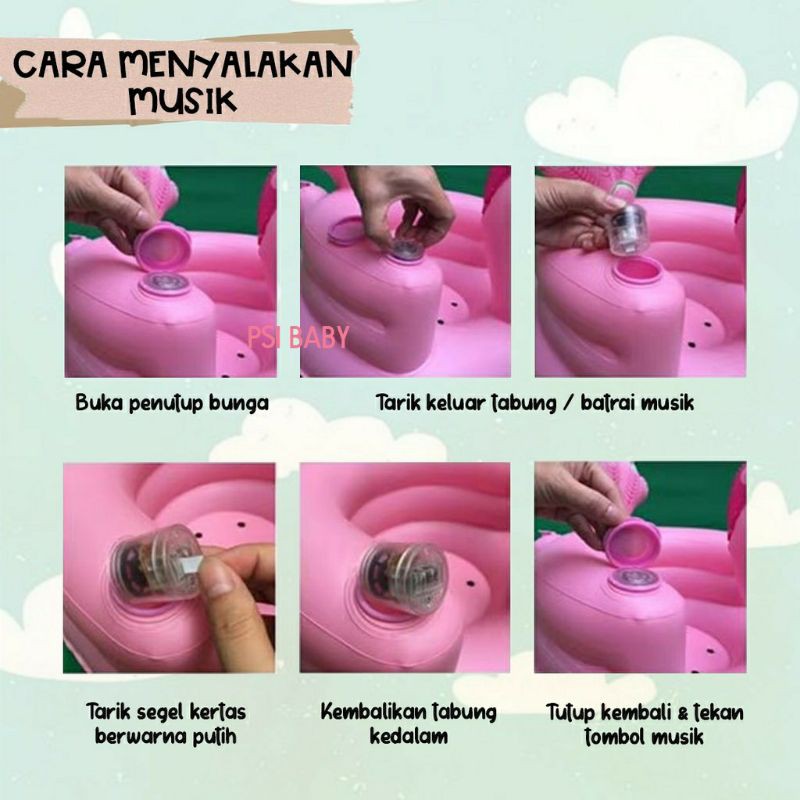 CARA MENYALAKAN MUSIK

PSI BABY

Buka penutup bunga

Tarik keluar tabung / batrai musik

Tarik segel kertas berwarna putih

Kembalikan tabung kedalam

Tutup kembali & tekan tombol musik