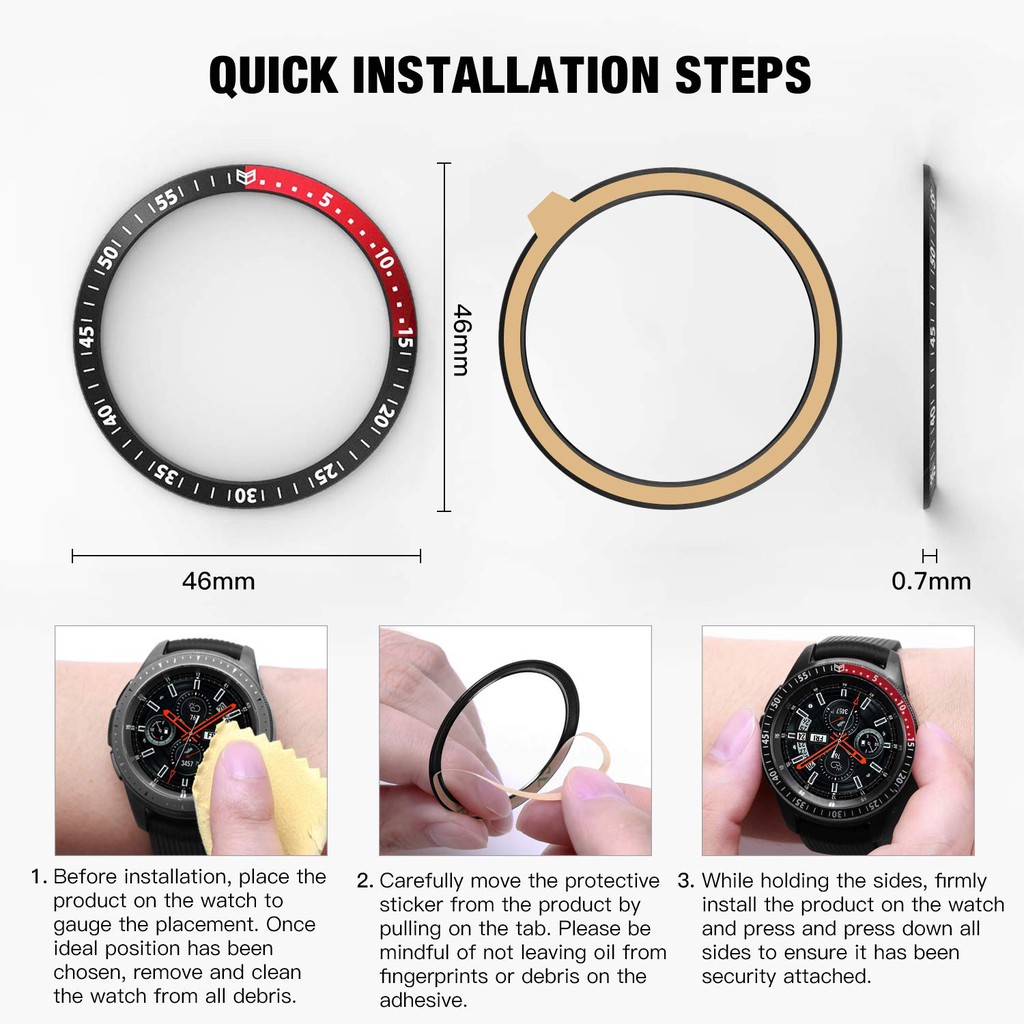 QUICK INSTALLATION STEPS

55 5 10 15 20 25 30 35 40 45 50

46mm

46mm

0.7mm

1. Before installation, place the product on the watch to gauge the placement. Once ideal position has been chosen, remove and clean the watch from all debris.

2. Carefully move the protective sticker from the product by pulling on the tab. Please be mindful of not leaving oil from fingerprints or debris on the adhesive.

3. While holding the sides, firmly install the product on the watch and press and press down all sides to ensure it has been security attached.