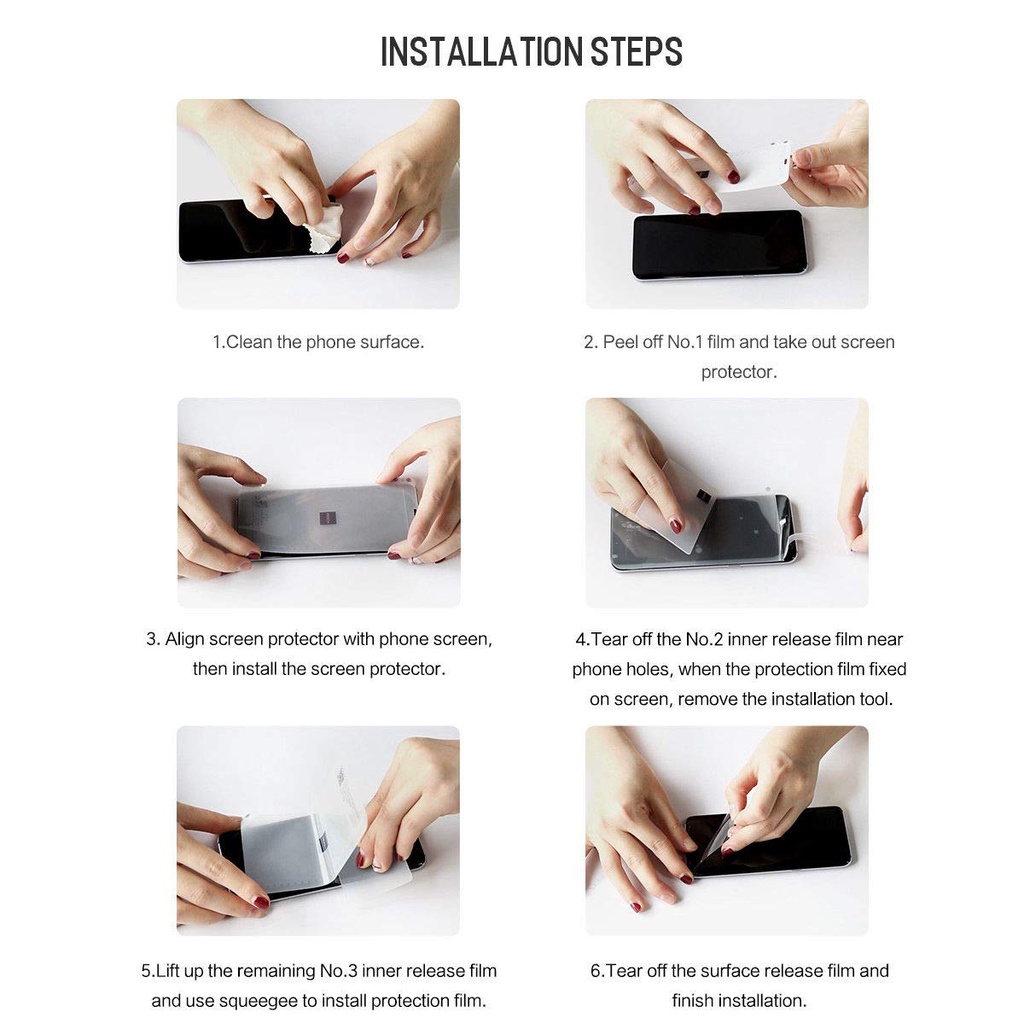 INSTALLATION STEPS

1.Clean the phone surface.

2. Peel off No.1 film and take out screen protector.

3. Align screen protector with phone screen, then install the screen protector.

4.Tear off the No.2 inner release film near phone holes, when the protection film fixed on screen, remove the installation tool.

5.Lift up the remaining No.3 inner release film and use squeegee to install protection film.

6.Tear off the surface release film and finish installation.