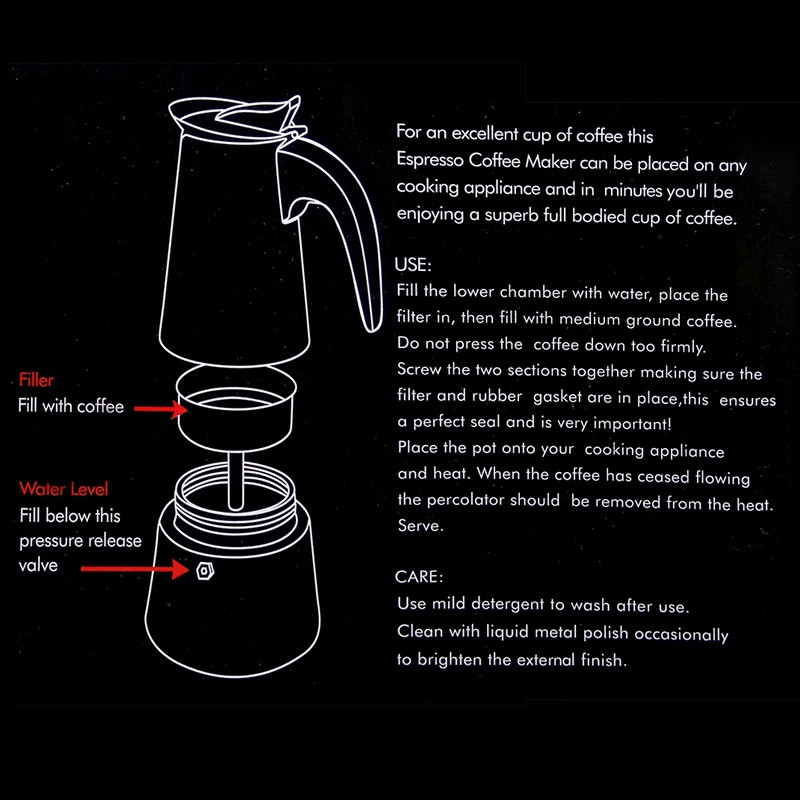 Filler
Fill with coffee

Water Level
Fill below this pressure release valve

For an excellent cup of coffee this Espresso Coffee Maker can be placed on any cooking appliance and in minutes you'll be enjoying a superb full bodied cup of coffee.

USE:
Fill the lower chamber with water, place the filter in, then fill with medium ground coffee. Do not press the coffee down too firmly. Screw the two sections together making sure the filter and rubber gasket are in place,this ensures a perfect seal and is very important! Place the pot onto your cooking appliance and heat. When the coffee has ceased flowing the percolator should be removed from the heat. Serve.

CARE:
Use mild detergent to wash after use. Clean with liquid metal polish occasionally to brighten the external finish.