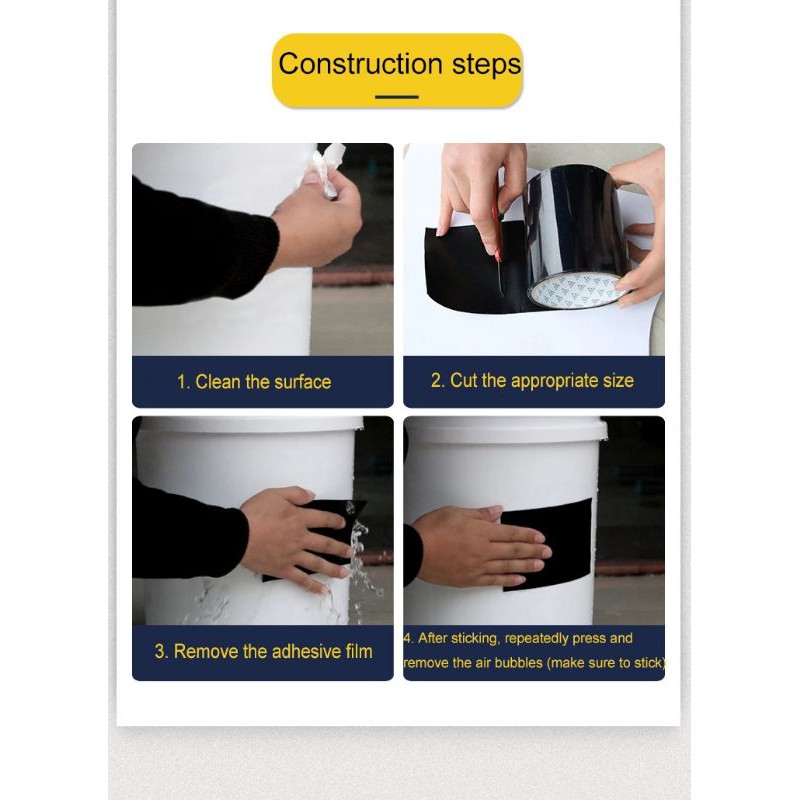 Construction steps

1. Clean the surface

2. Cut the appropriate size

3. Remove the adhesive film

4. After sticking, repeatedly press and remove the air bubbles (make sure to stick)