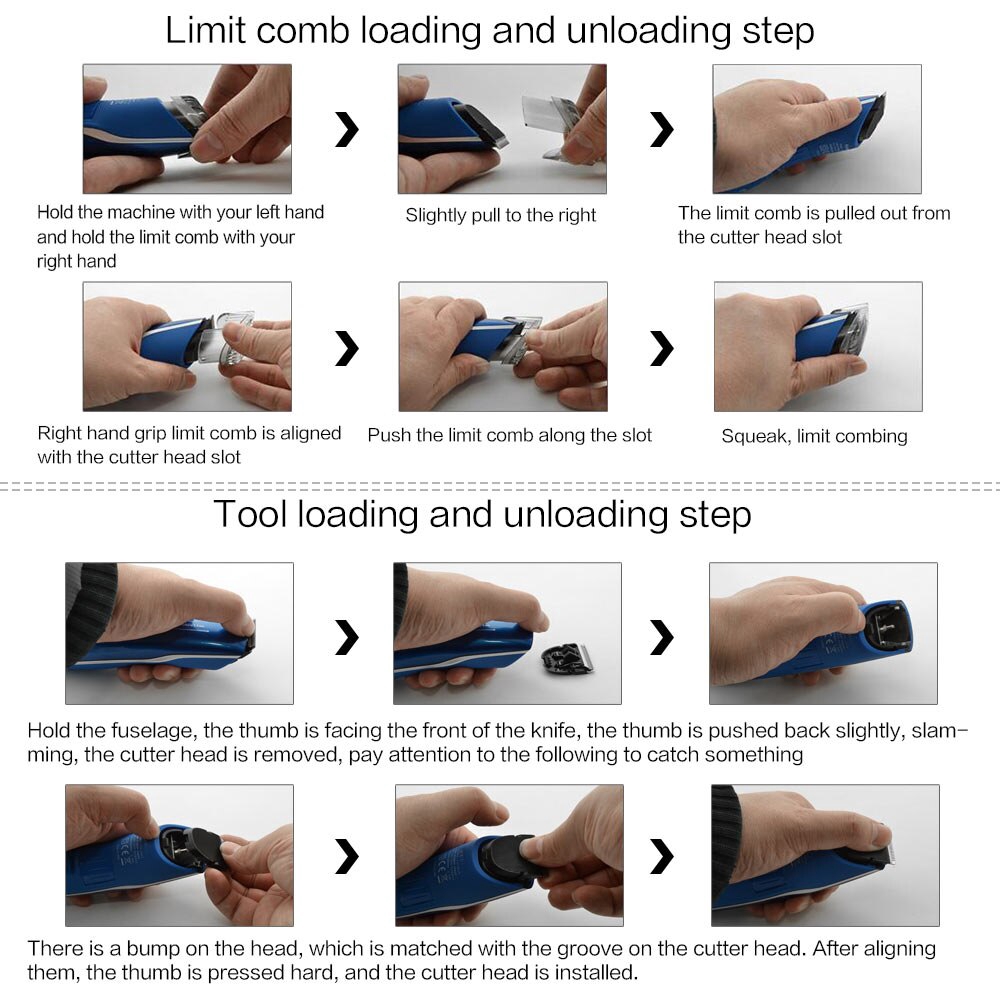 Limit comb loading and unloading step

Hold the machine with your left hand and hold the limit comb with your right hand

Slightly pull to the right

The limit comb is pulled out from the cutter head slot

Right hand grip limit comb is aligned with the cutter head slot

Push the limit comb along the slot

Squeak, limit combing

Tool loading and unloading step

Hold the fuselage, the thumb is facing the front of the knife, the thumb is pushed back slightly, slamming, the cutter head is removed, pay attention to the following to catch something

There is a bump on the head, which is matched with the groove on the cutter head. After aligning them, the thumb is pressed hard, and the cutter head is installed.