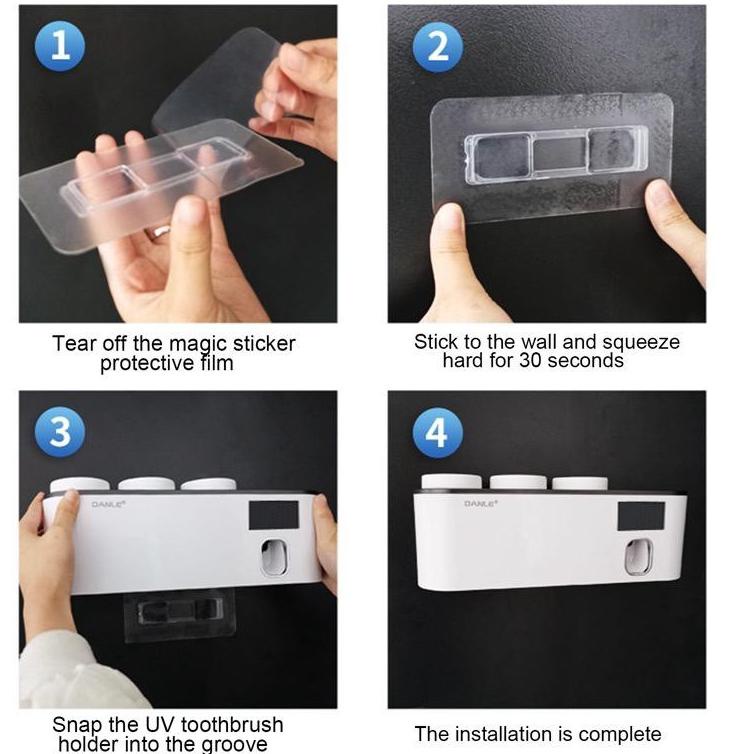 1

Tear off the magic sticker protective film

2

Stick to the wall and squeeze hard for 30 seconds

3

DANLE®

Snap the UV toothbrush holder into the groove

4

DANLE®

The installation is complete