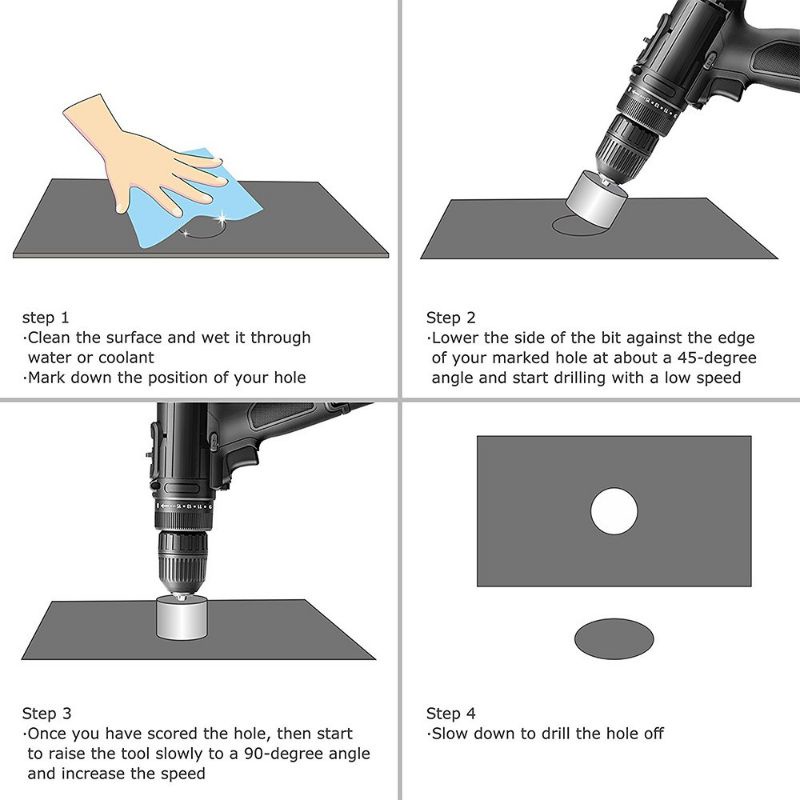 step 1
·Clean the surface and wet it through water or coolant
·Mark down the position of your hole

Step 2
·Lower the side of the bit against the edge of your marked hole at about a 45-degree angle and start drilling with a low speed

Step 3
·Once you have scored the hole, then start to raise the tool slowly to a 90-degree angle and increase the speed

Step 4
·Slow down to drill the hole off