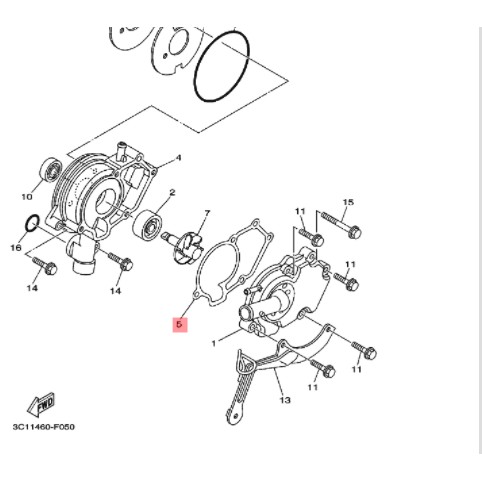 4
10
2
7
15
11
16
11
14
14
5
1
11
11
13
FWD
3C11460-F050