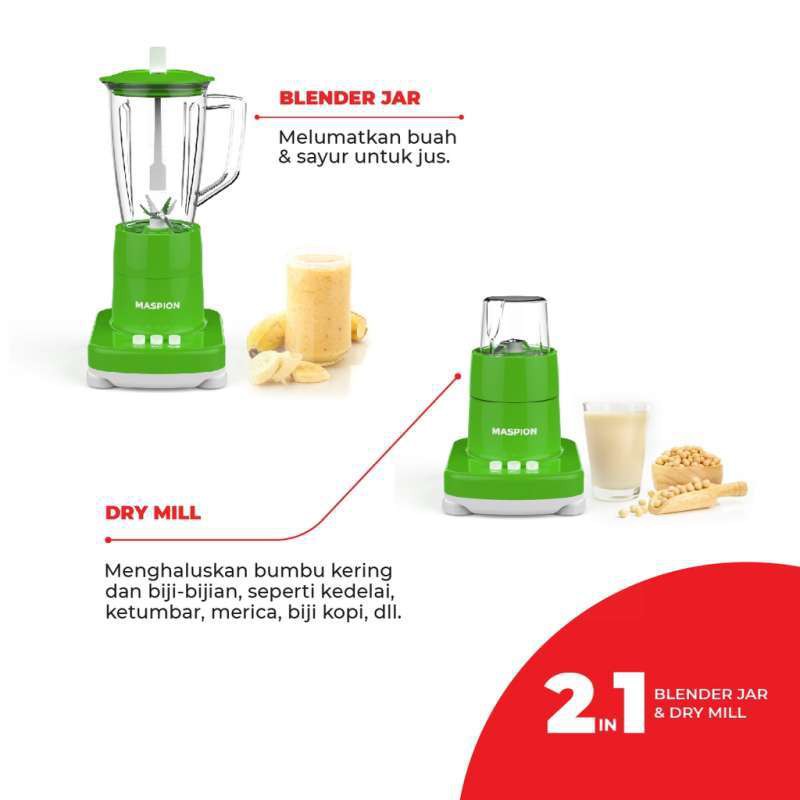 BLENDER JAR

Melumatkan buah & sayur untuk jus.

MASPION

MASPION

DRY MILL

Menghaluskan bumbu kering dan biji-bijian, seperti kedelai, ketumbar, merica, biji kopi, dll.

2 IN 1 BLENDER JAR & DRY MILL