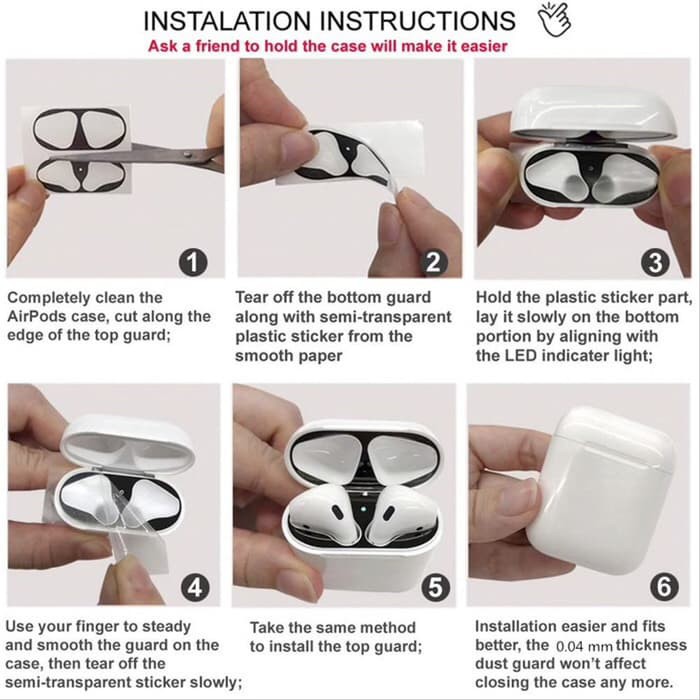 INSTALATION INSTRUCTIONS

Ask a friend to hold the case will make it easier

1

Completely clean the AirPods case, cut along the edge of the top guard;

2

Tear off the bottom guard along with semi-transparent plastic sticker from the smooth paper

3

Hold the plastic sticker part, lay it slowly on the bottom portion by aligning with the LED indicater light;

4

Use your finger to steady and smooth the guard on the case, then tear off the semi-transparent sticker slowly;

5

Take the same method to install the top guard;

6

Installation easier and fits better, the 0.04 mm thickness dust guard won't affect closing the case any more.