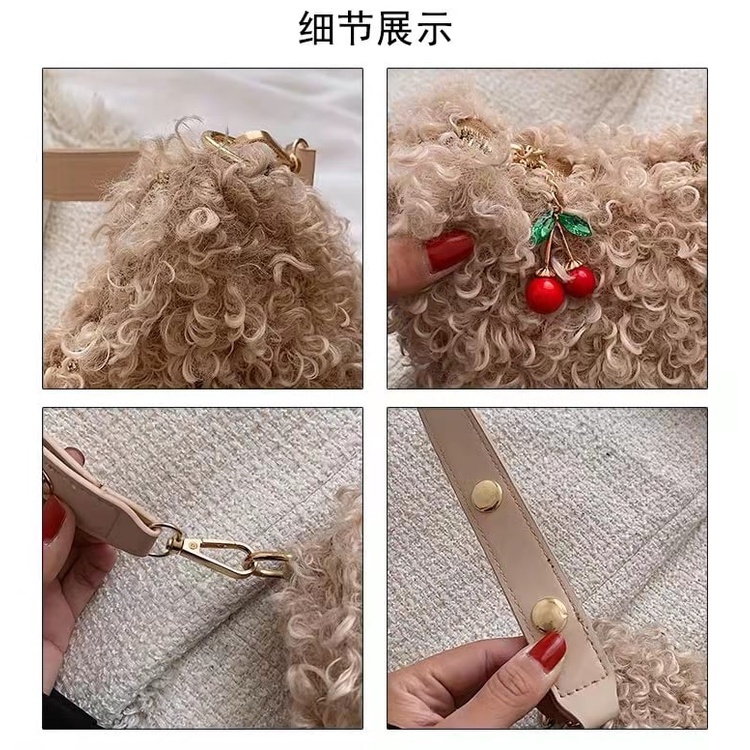 细节展示