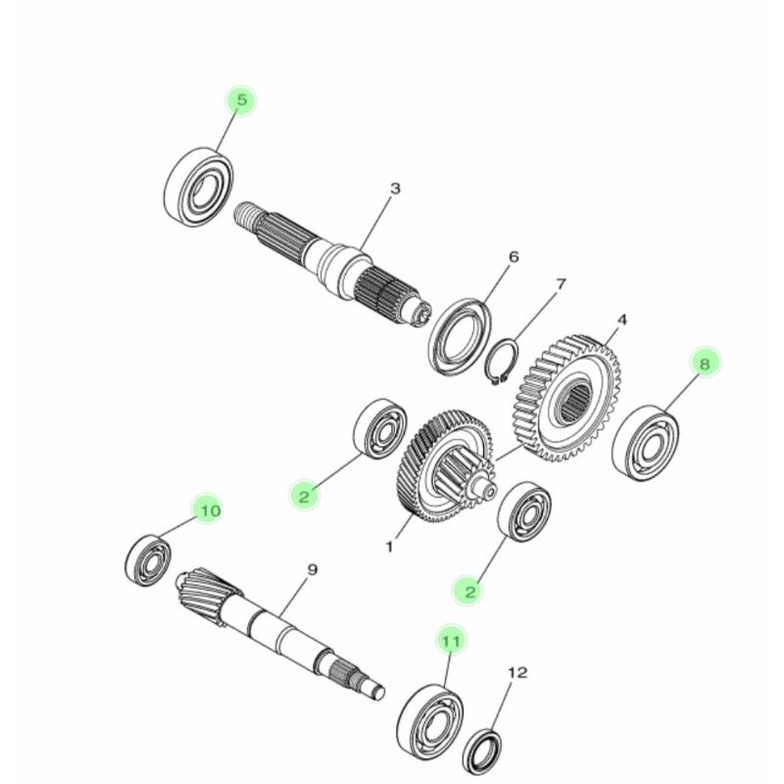 5
3
6
7
4
8
2
1
10
9
2
11
12