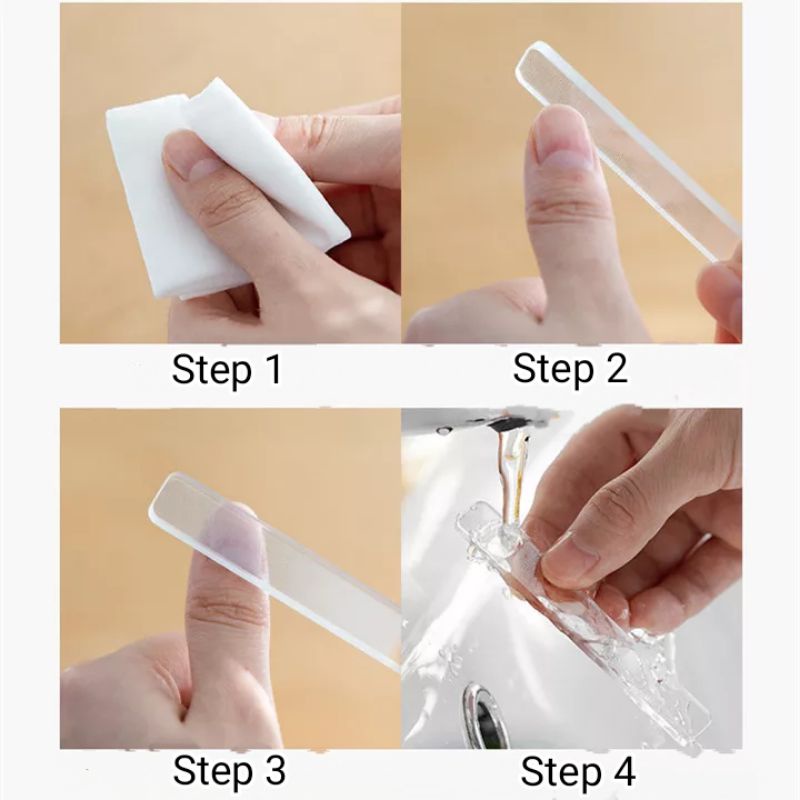 Step 1

Step 2

Step 3

Step 4