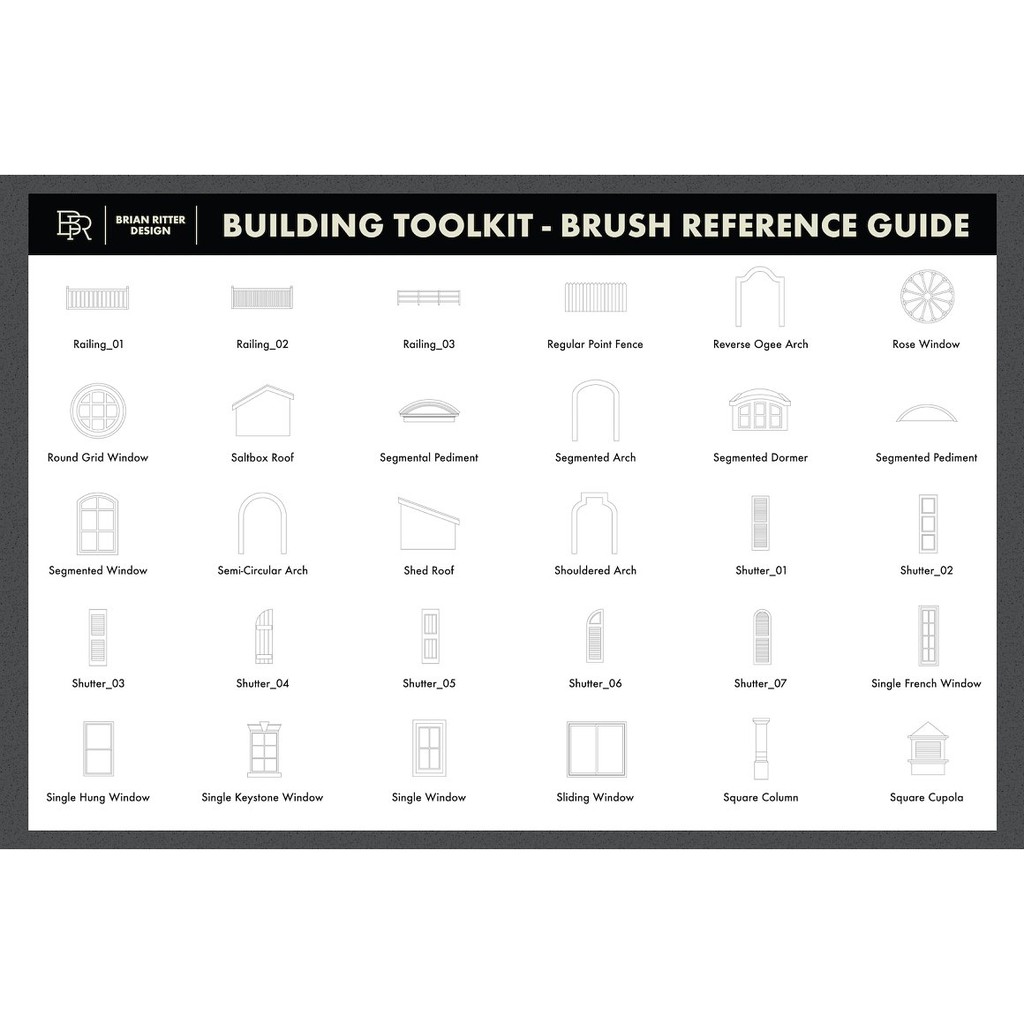 BR BRIAN RITTER DESIGN

BUILDING TOOLKIT - BRUSH REFERENCE GUIDE

Railing_01
Railing_02
Railing_03
Regular Point Fence
Reverse Ogee Arch
Rose Window

Round Grid Window
Saltbox Roof
Segmental Pediment
Segmented Arch
Segmented Dormer
Segmented Pediment

Segmented Window
Semi-Circular Arch
Shed Roof
Shouldered Arch
Shutter_01
Shutter_02

Shutter_03
Shutter_04
Shutter_05
Shutter_06
Shutter_07
Single French Window

Single Hung Window
Single Keystone Window
Single Window
Sliding Window
Square Column
Square Cupola