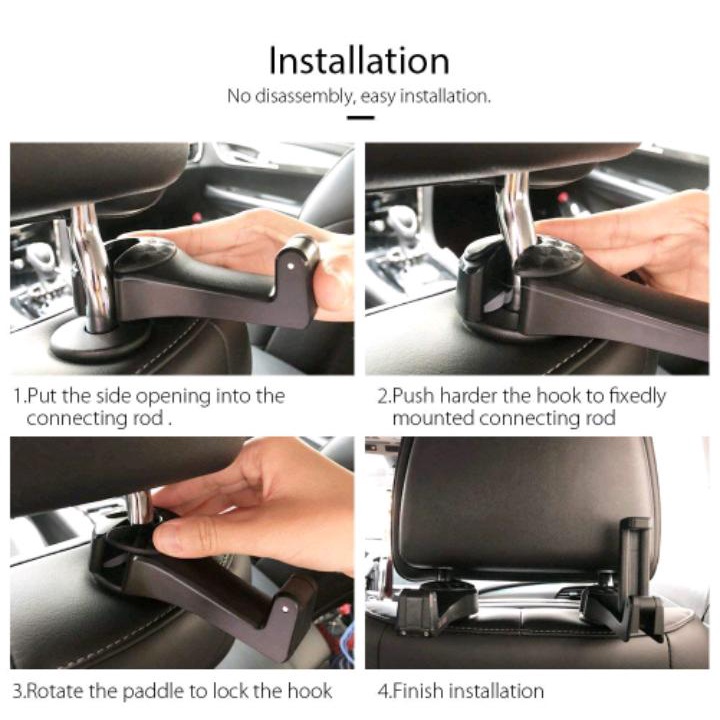 Installation

No disassembly, easy installation.

1.Put the side opening into the connecting rod .

2.Push harder the hook to fixedly mounted connecting rod

3.Rotate the paddle to lock the hook

4.Finish installation