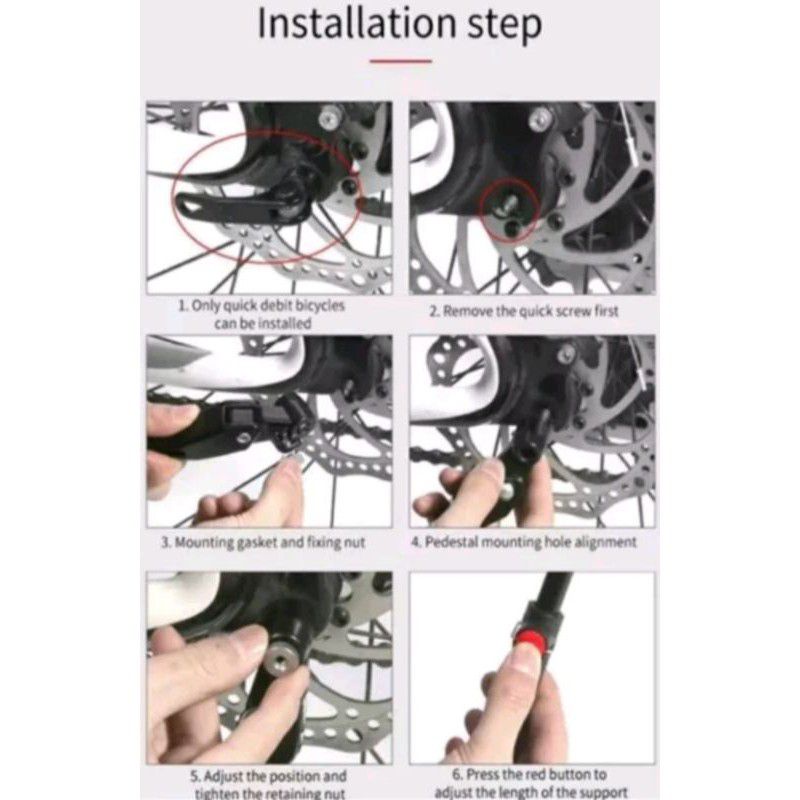 Installation step

1. Only quick debit bicycles can be installed

2. Remove the quick screw first

3. Mounting gasket and fixing nut

4. Pedestal mounting hole alignment

5. Adjust the position and tighten the retaining nut

6. Press the red button to adjust the length of the support