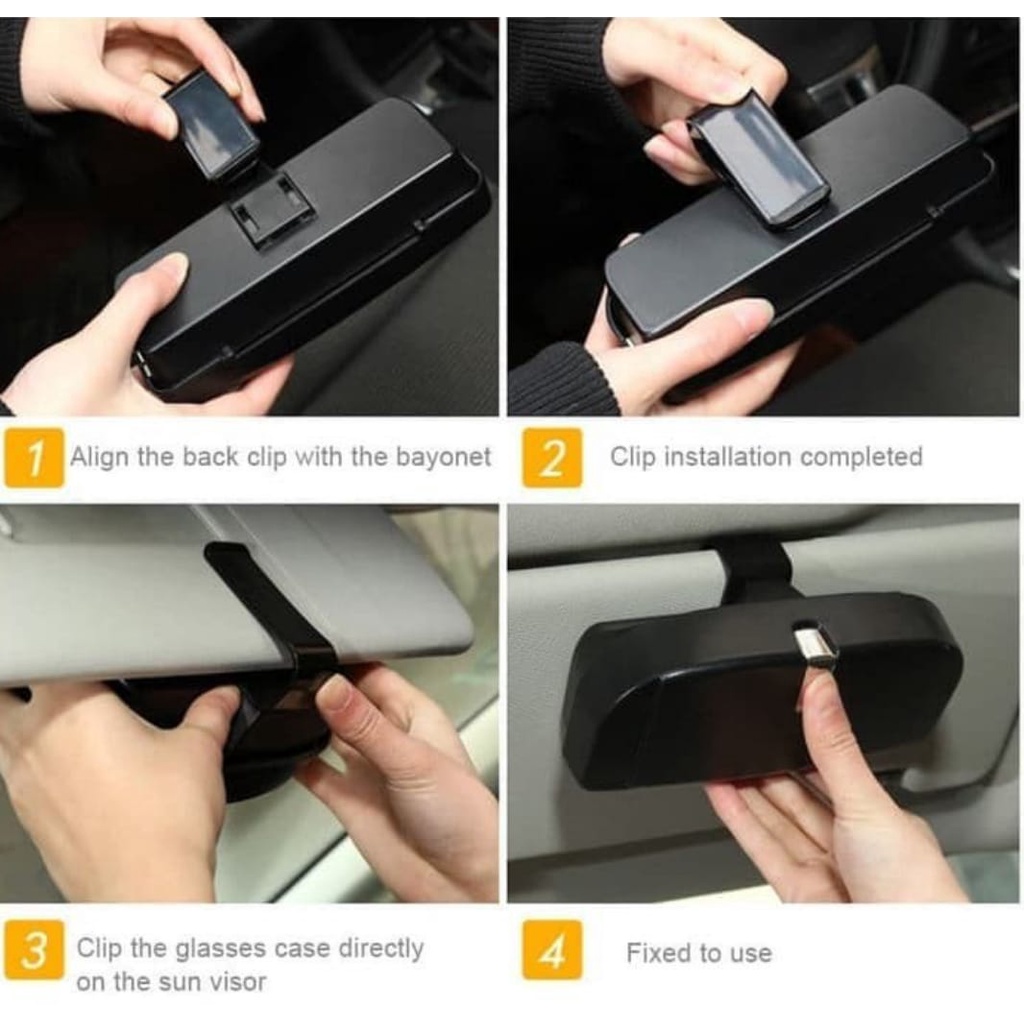 1 Align the back clip with the bayonet

2 Clip installation completed

3 Clip the glasses case directly on the sun visor

4 Fixed to use